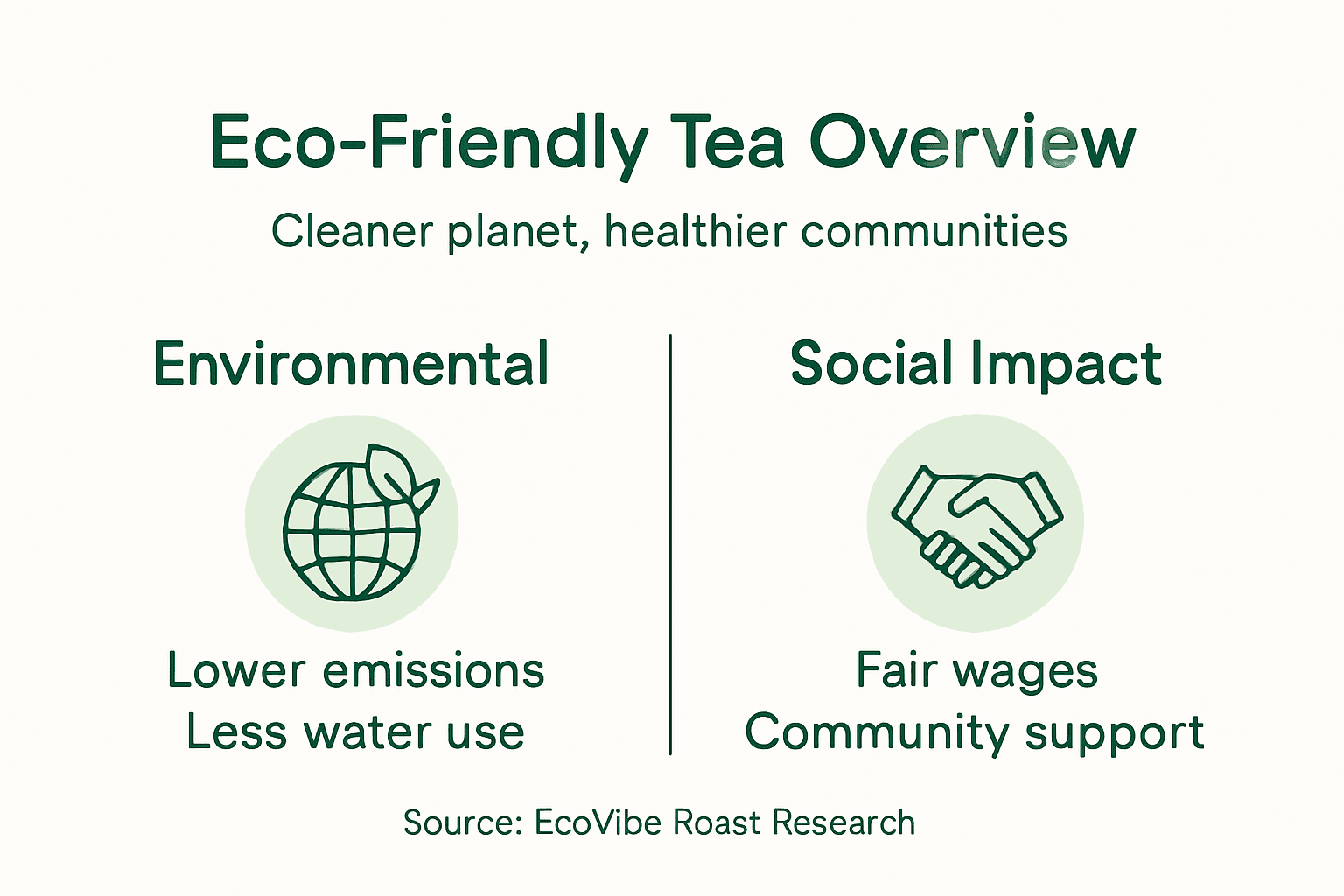 Eco-Friendly Tea Overview

Cleaner planet, healthier communities

Environmental

Lower emissions
Less water use

Social Impact

Fair wages
Community support

Source: EcoVibe Roast Research