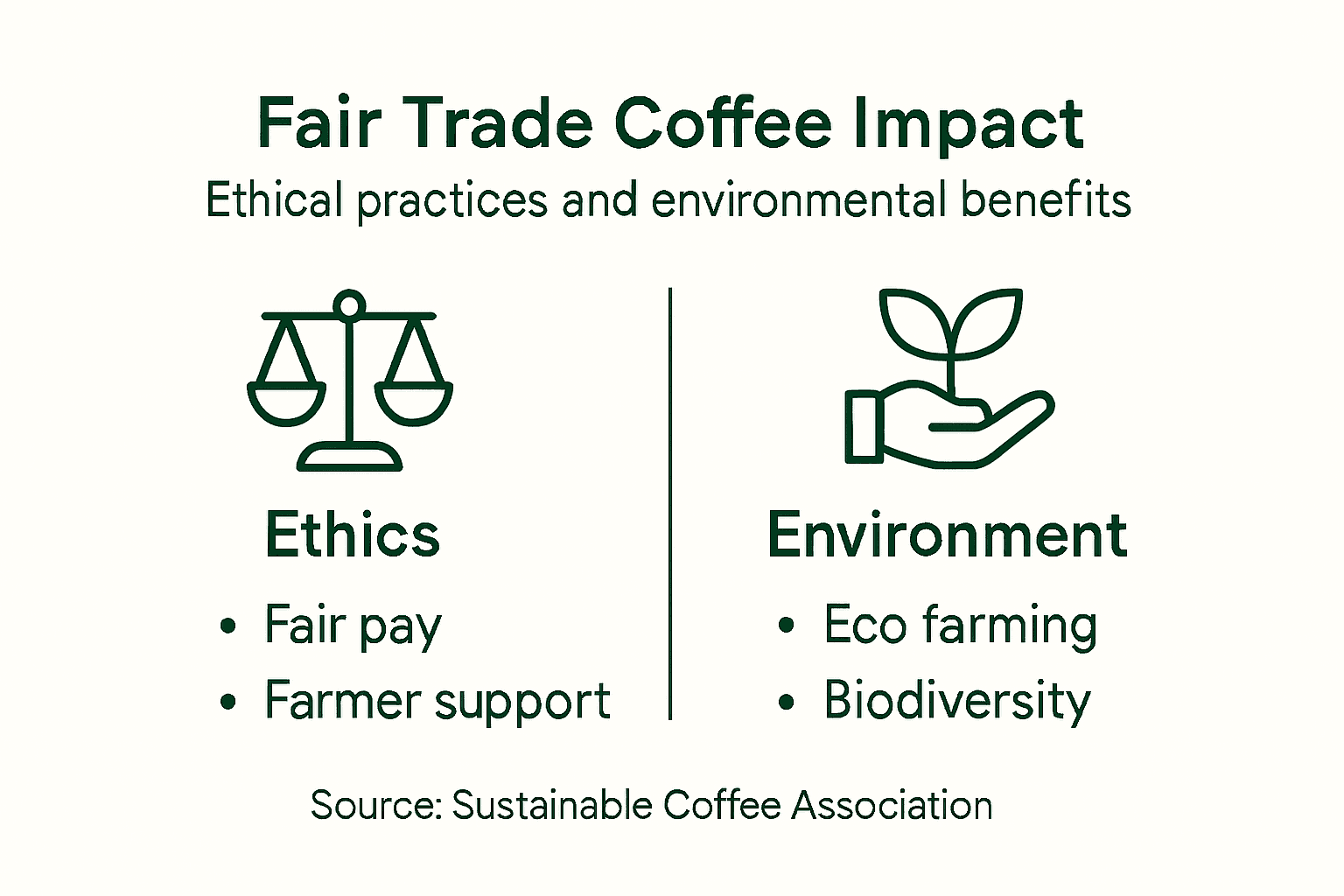 Fair Trade Coffee Impact
Ethical practices and environmental benefits

Ethics
• Fair pay
• Farmer support

Environment
• Eco farming
• Biodiversity

Source: Sustainable Coffee Association