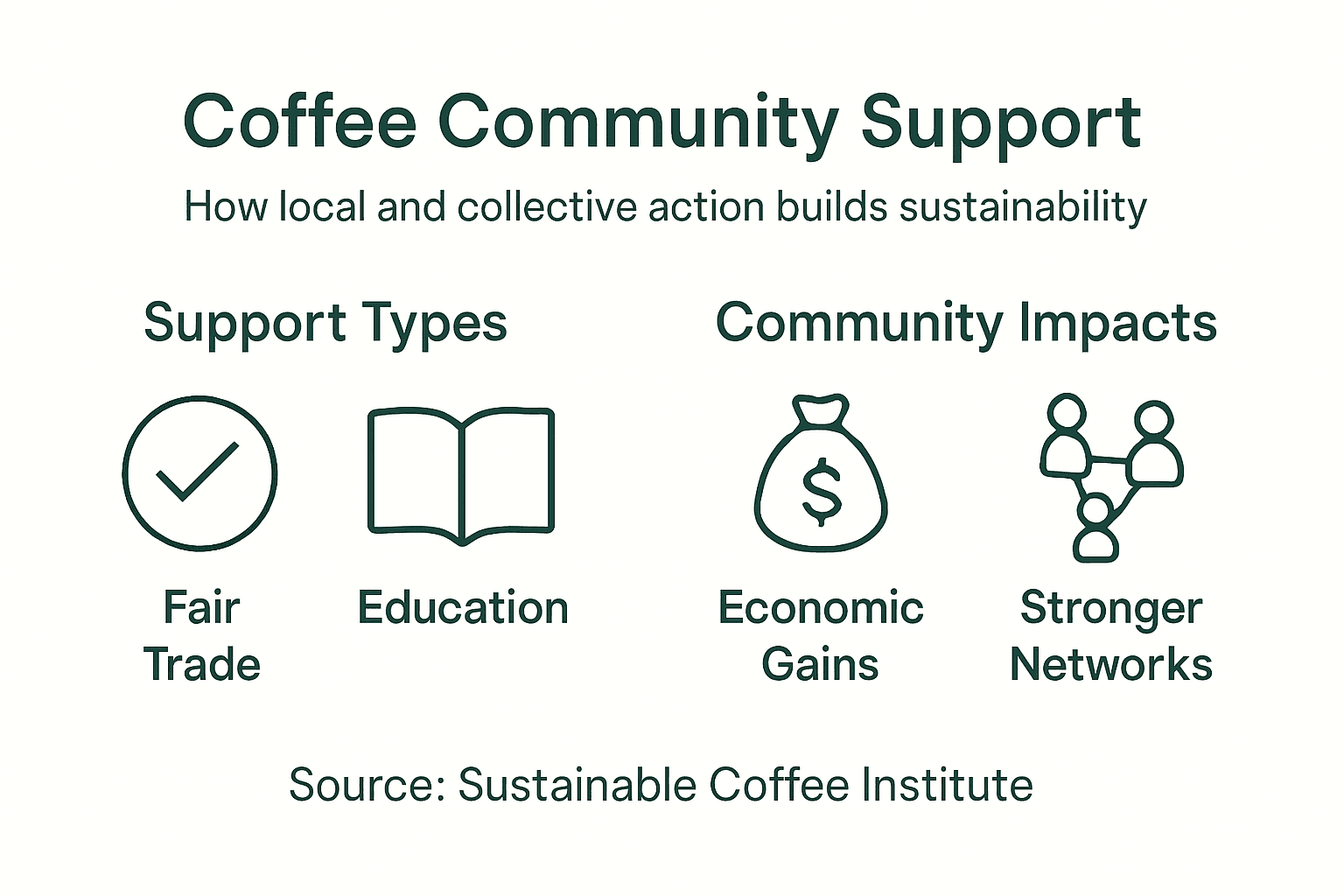 Coffee Community Support

How local and collective action builds sustainability

Support Types

Fair Trade

Education

Community Impacts

$

Economic Gains

Stronger Networks

Source: Sustainable Coffee Institute