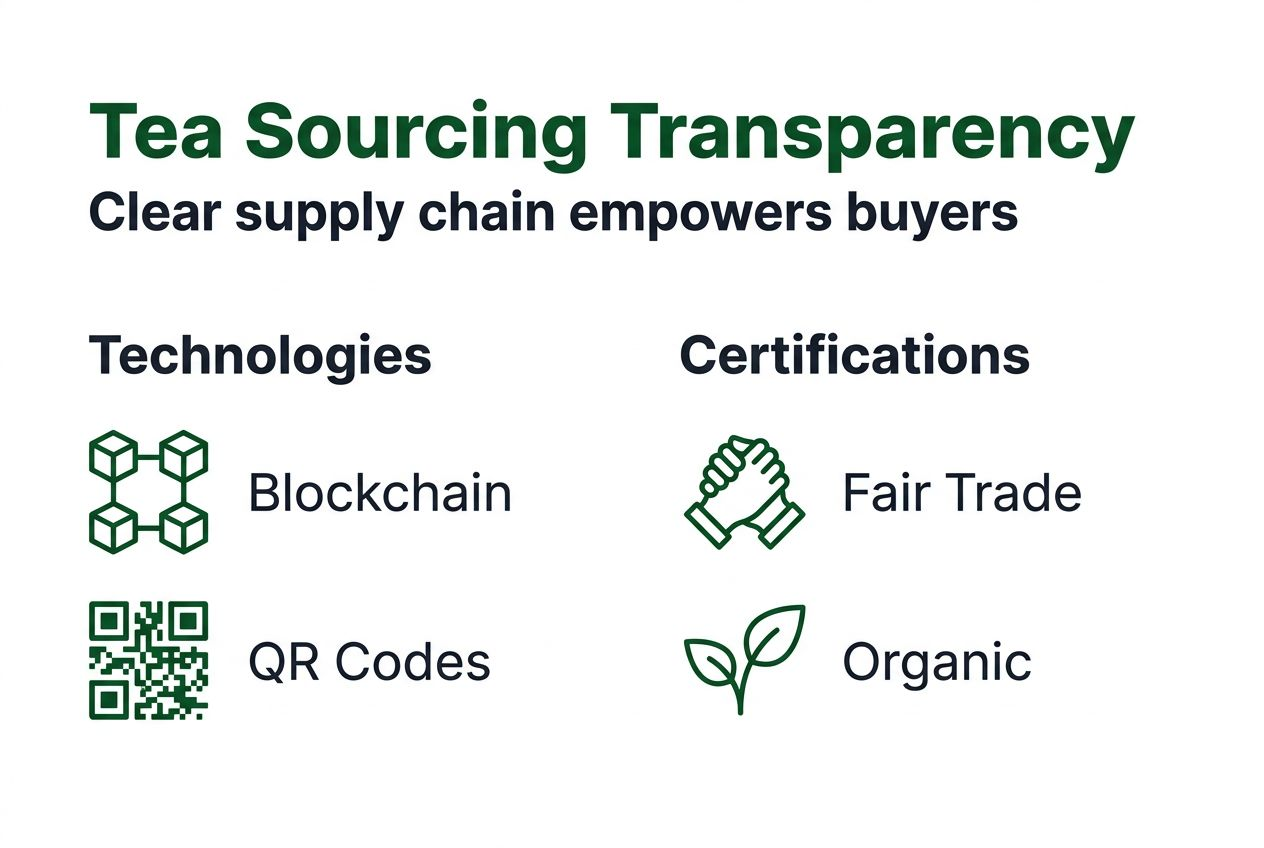 Tea Sourcing Transparency

Clear supply chain empowers buyers

Technologies

Blockchain

QR Codes

Certifications

Fair Trade

Organic