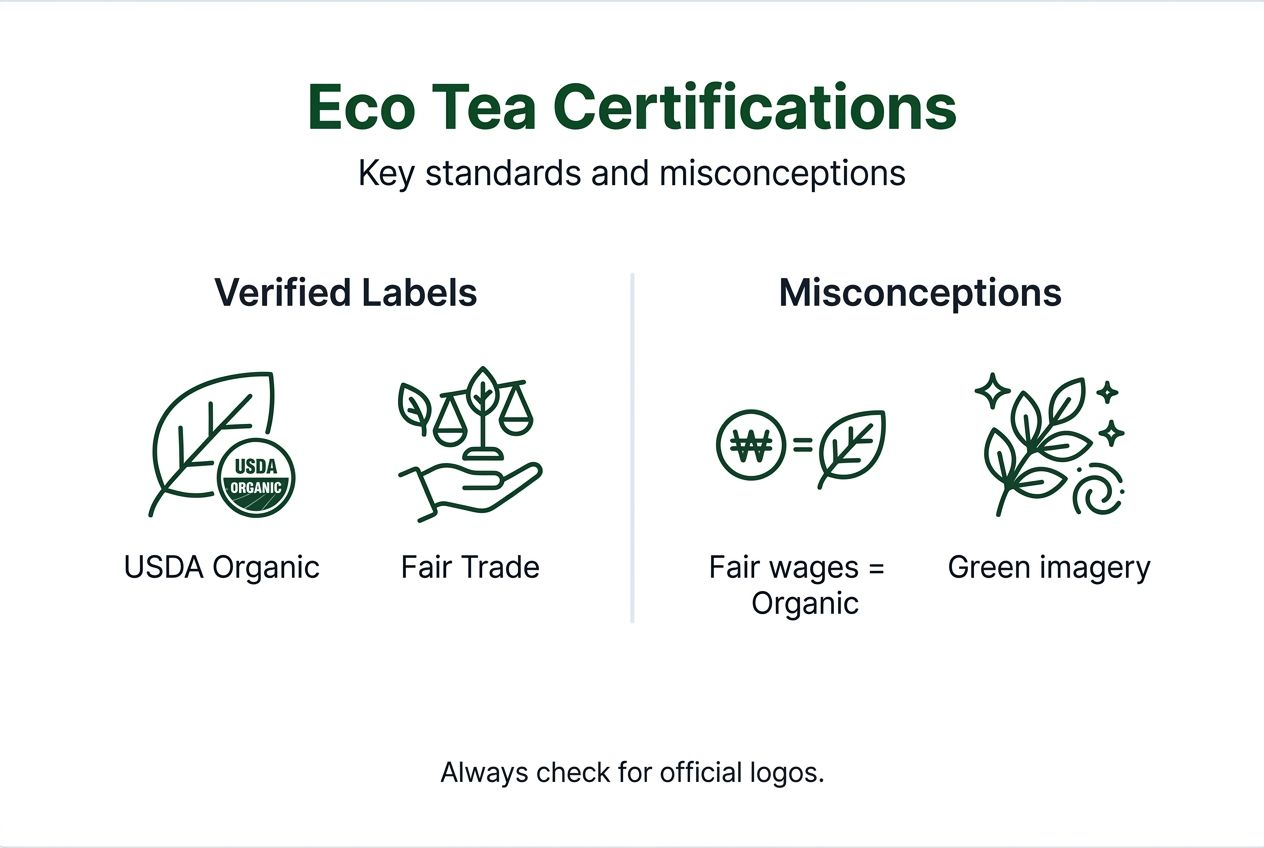 Eco Tea Certifications

Key standards and misconceptions

Verified Labels

USDA
ORGANIC

USDA Organic

Fair Trade

Misconceptions

₩ =

Fair wages = Organic

Green imagery

Always check for official logos.