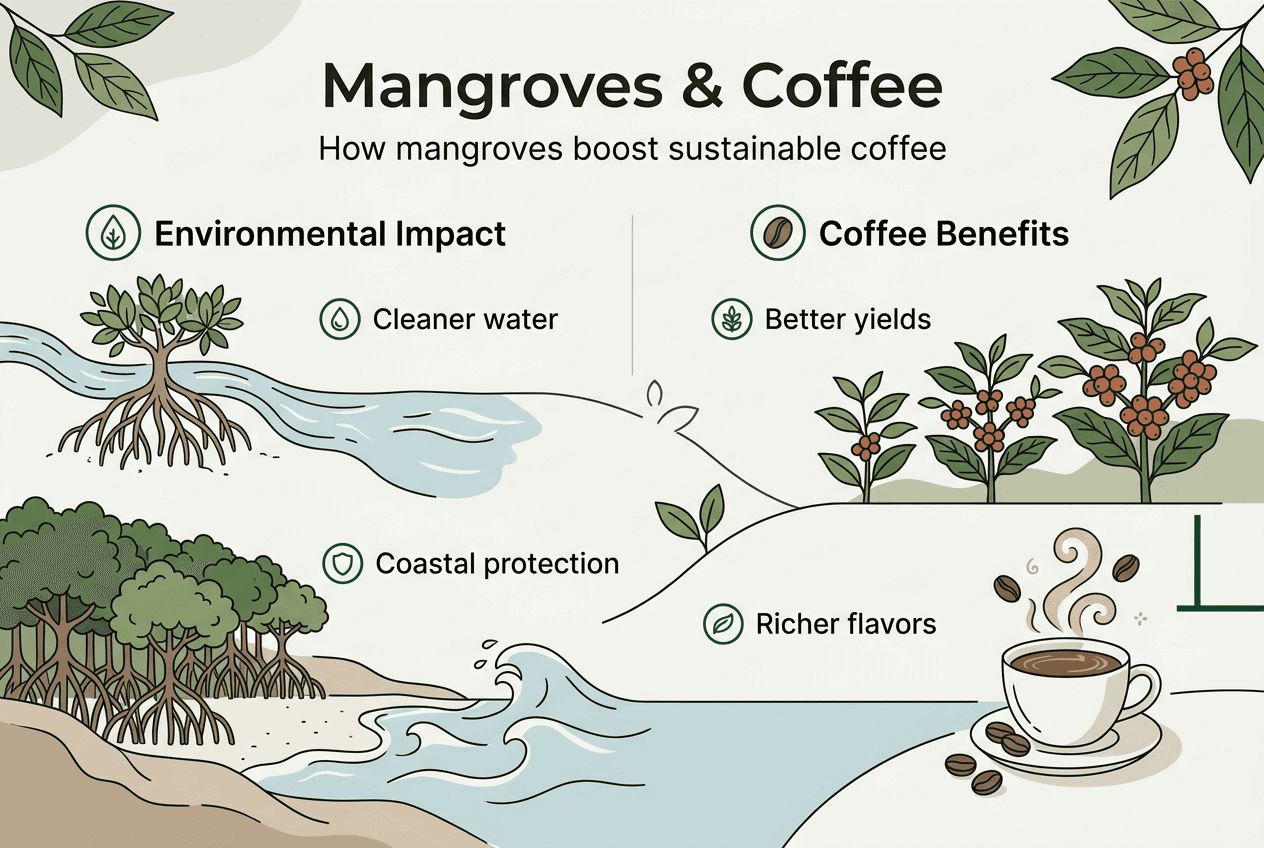 Mangroves & Coffee

How mangroves boost sustainable coffee

Environmental Impact

Cleaner water

Coastal protection

Coffee Benefits

Better yields

Richer flavors