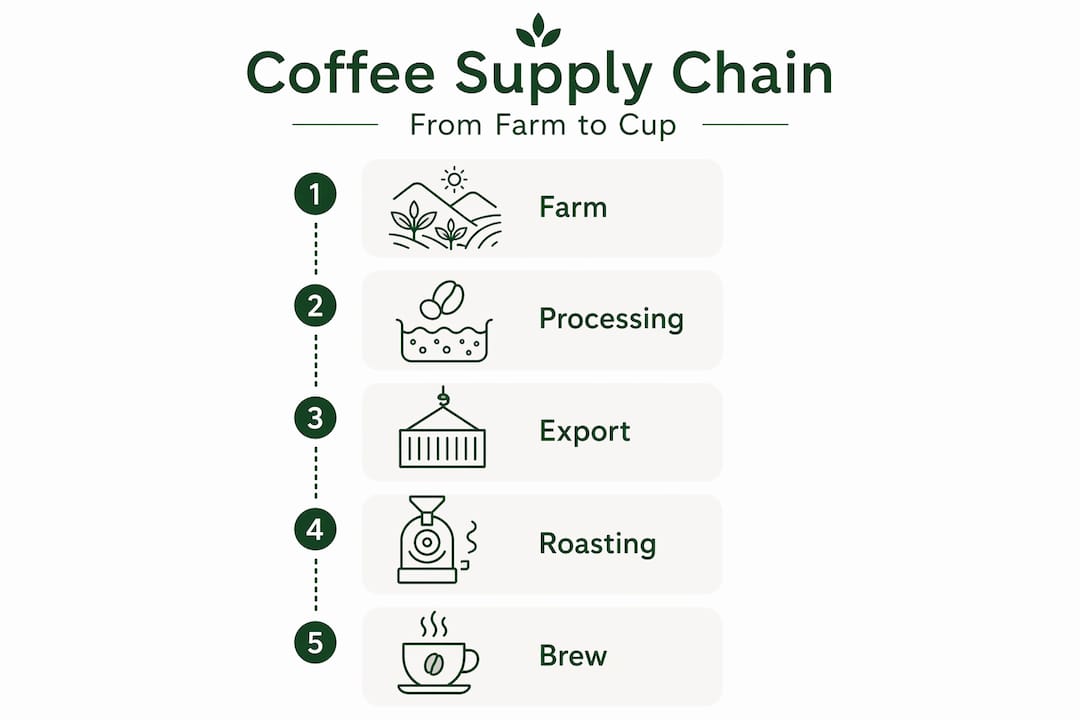 Coffee Supply Chain

From Farm to Cup

1 Farm

2 Processing

3 Export

4 Roasting

5 Brew