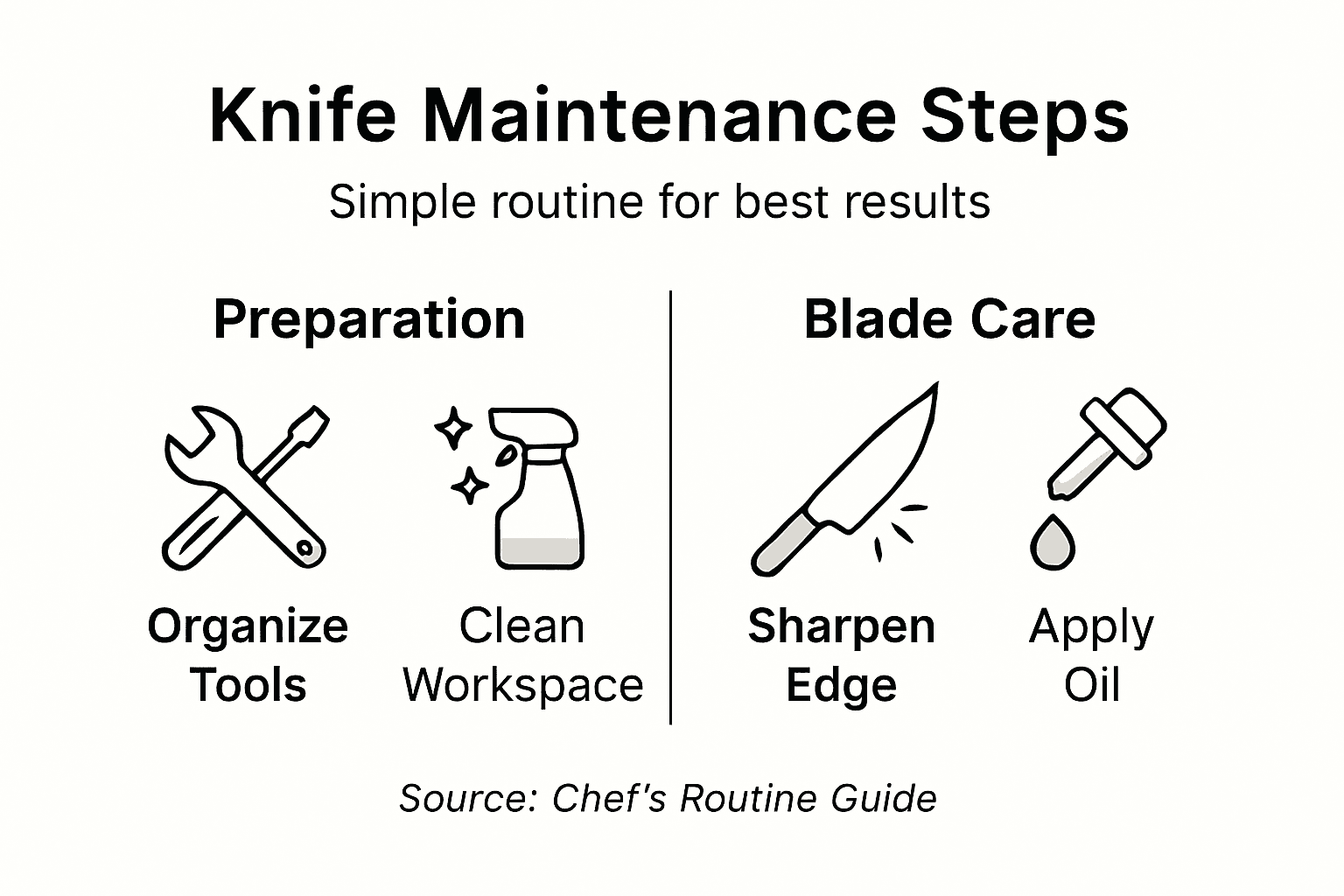 Knife Maintenance Steps

Simple routine for best results

Preparation

Organize Tools

Clean Workspace

Blade Care

Sharpen Edge

Apply Oil

Source: Chef's Routine Guide