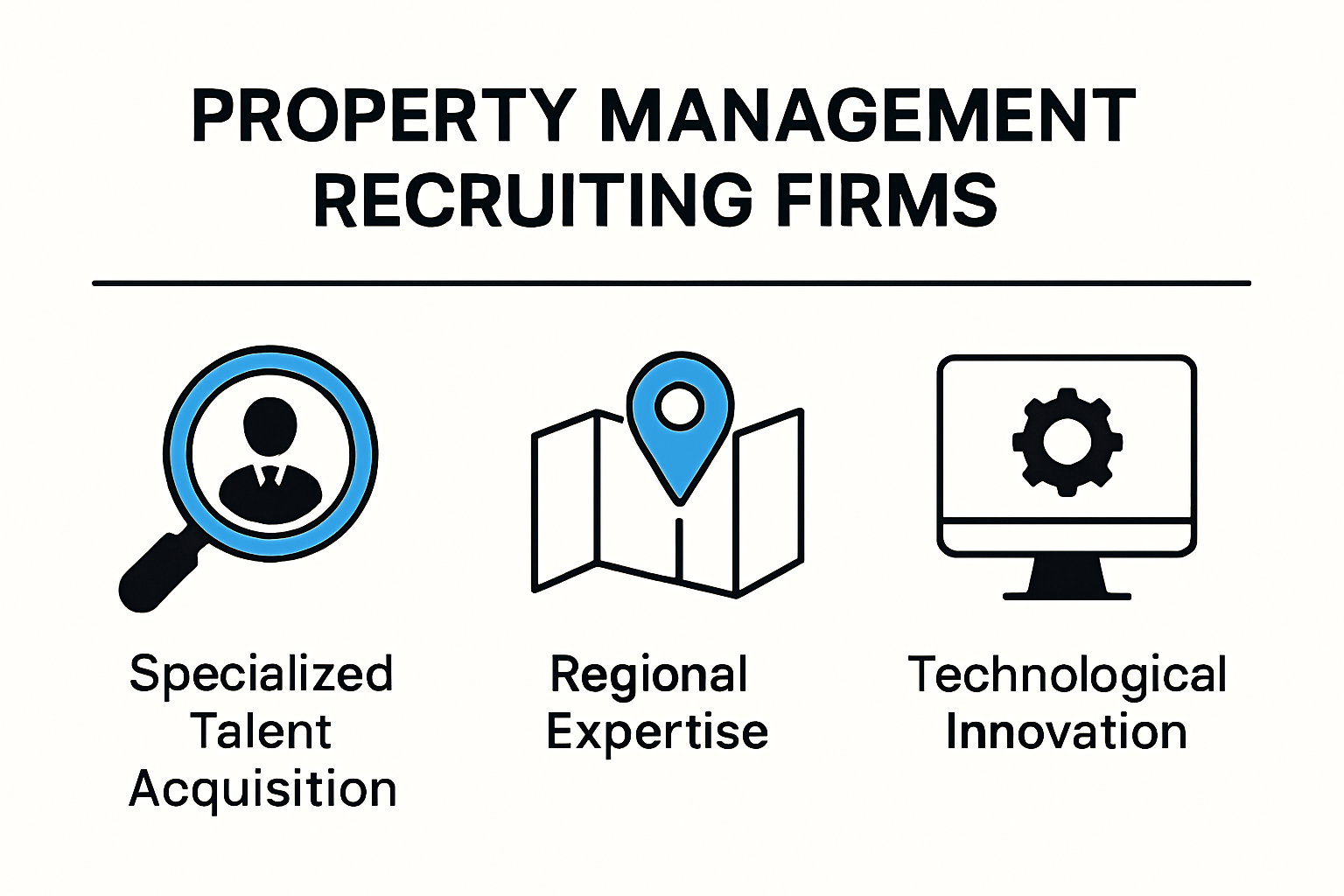 PROPERTY MANAGEMENT RECRUITING FIRMS

Specialized Talent Acquisition

Regional Expertise

Technological Innovation