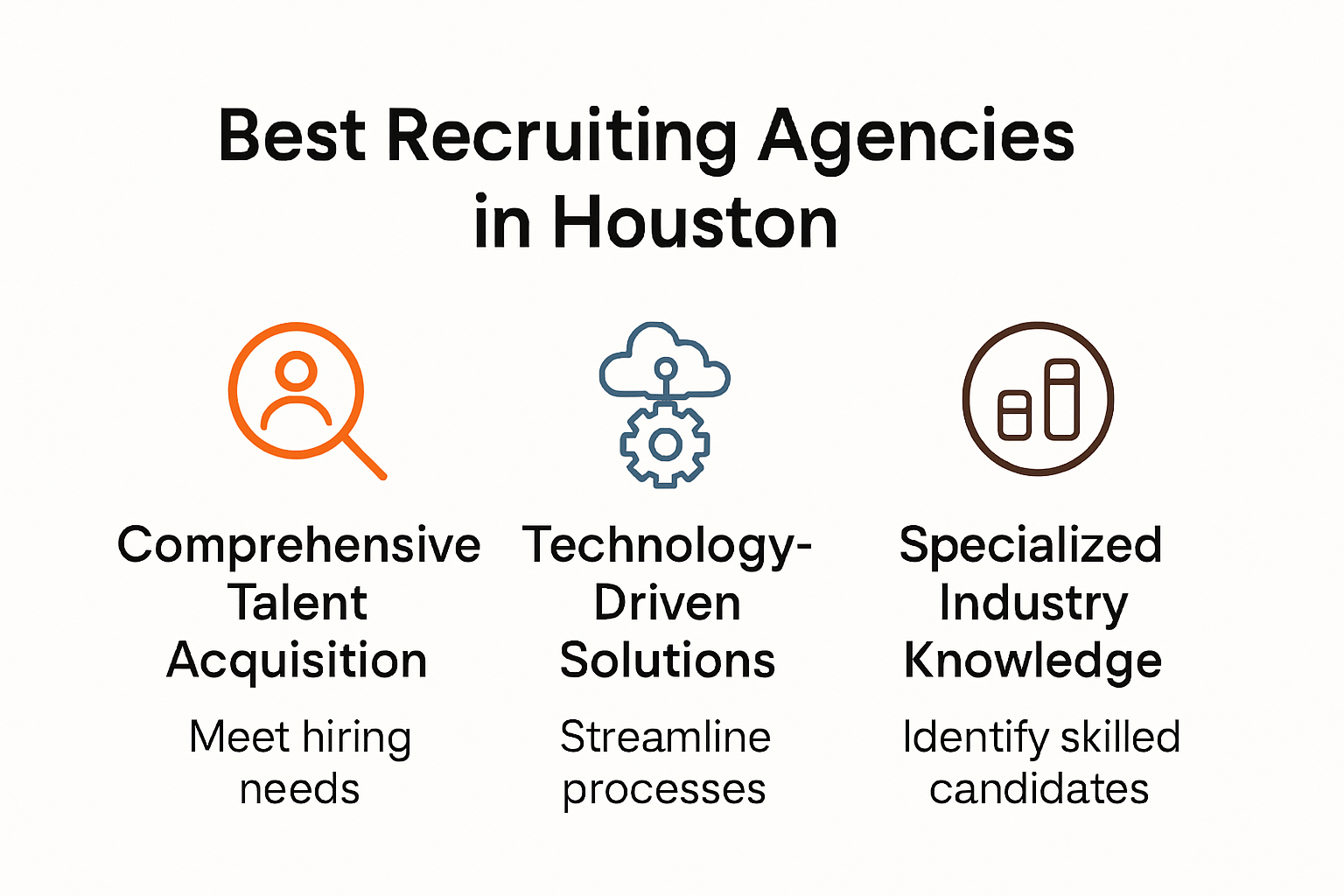 Best Recruiting Agencies in Houston

Comprehensive Talent Acquisition

Meet hiring needs

Technology-Driven Solutions

Streamline processes

Specialized Industry Knowledge

Identify skilled candidates