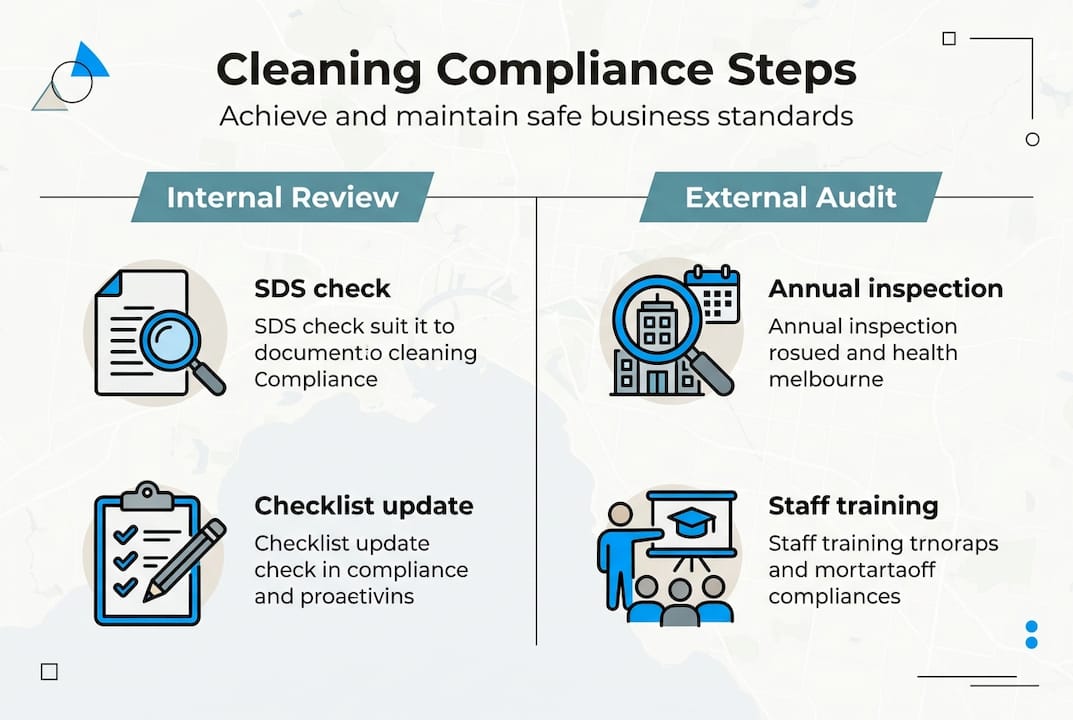 Cleaning Compliance Steps
Achieve and maintain safe business standards

Internal Review

SDS check
SDS check suit it to documentio cleaning Compliance

Checklist update
Checklist update check in compliance and proaetivins

External Audit

Annual inspection
Annual inspection rosued and health melbourne

Staff training
Staff training trnoraps and mortartaoff compliances