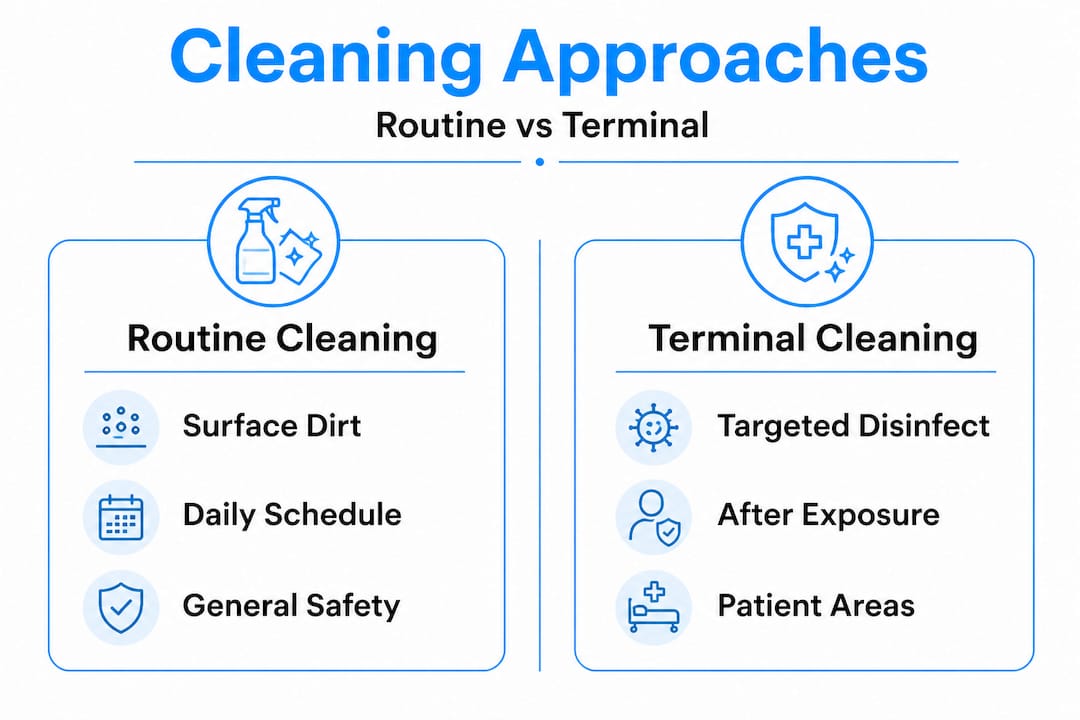 Cleaning Approaches

Routine vs Terminal

Routine Cleaning

Surface Dirt

Daily Schedule

General Safety

Terminal Cleaning

Targeted Disinfect

After Exposure

Patient Areas