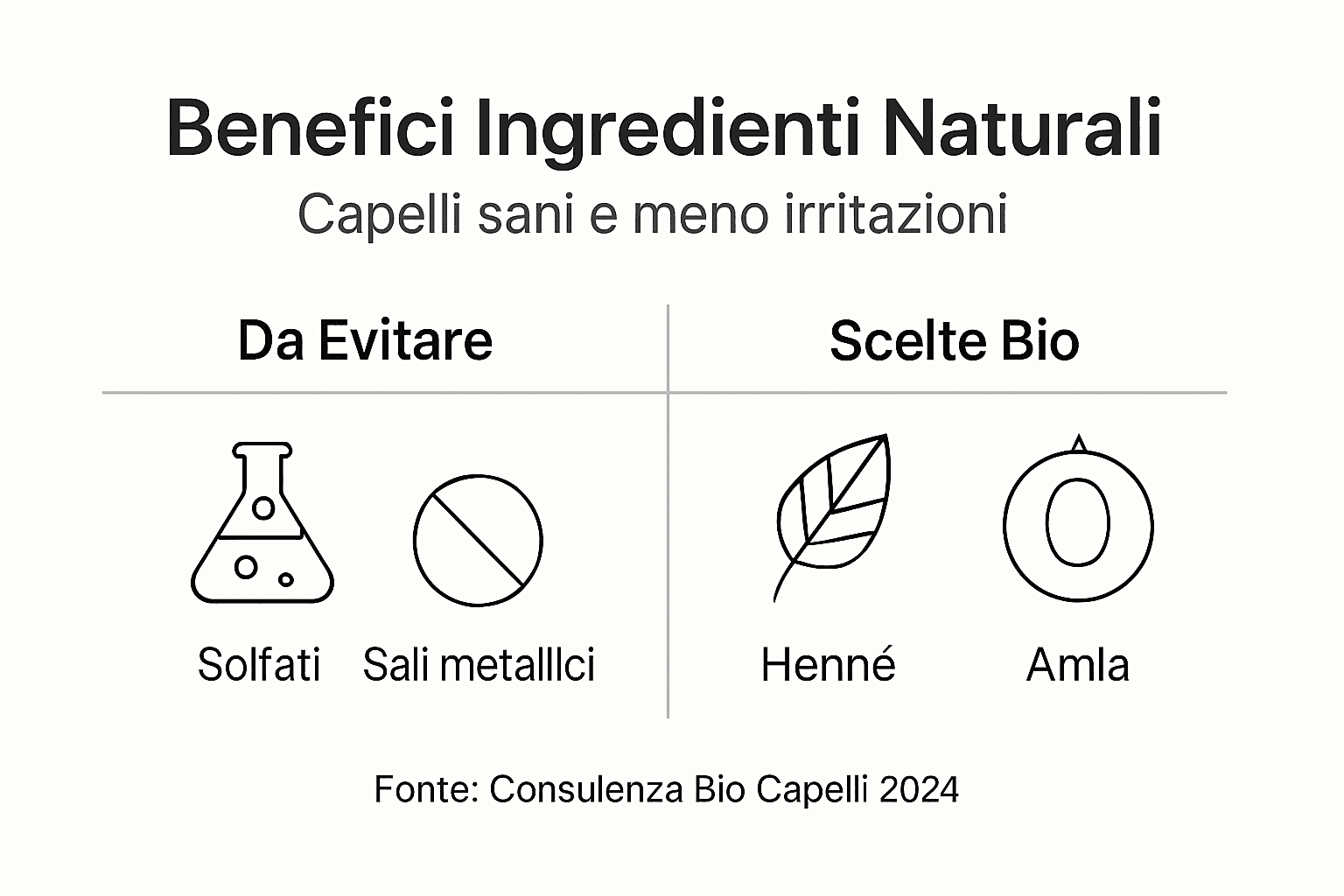 Benefici Ingredienti Naturali
Capelli sani e meno irritazioni

| Da Evitare | Scelte Bio |
|---|---|
| Solfati Sali metalllci | Henné Amla |

Fonte: Consulenza Bio Capelli 2024