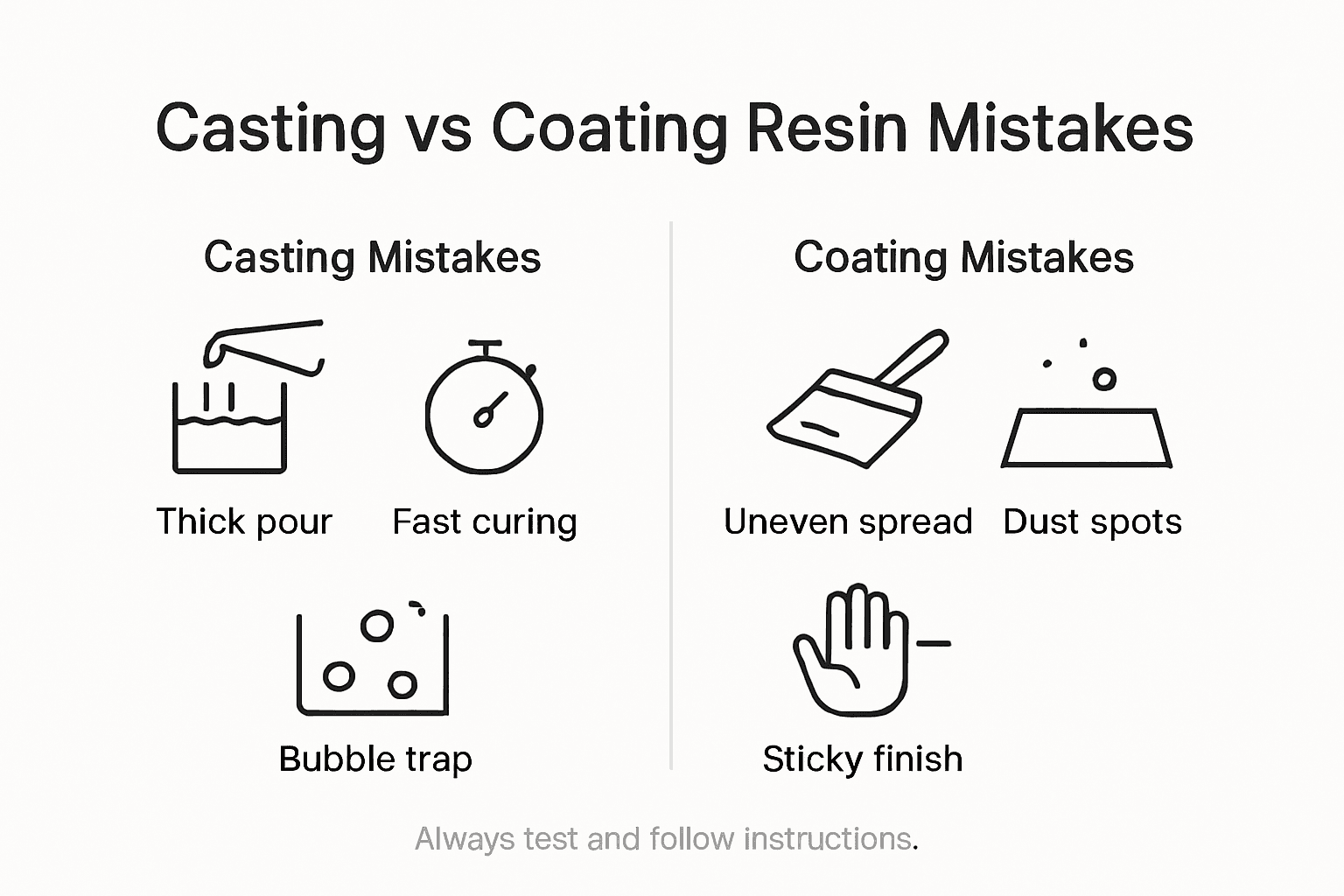 Casting vs Coating Resin Mistakes

Casting Mistakes

Thick pour

Fast curing

Bubble trap

Coating Mistakes

Uneven spread

Dust spots

Sticky finish

Always test and follow instructions.