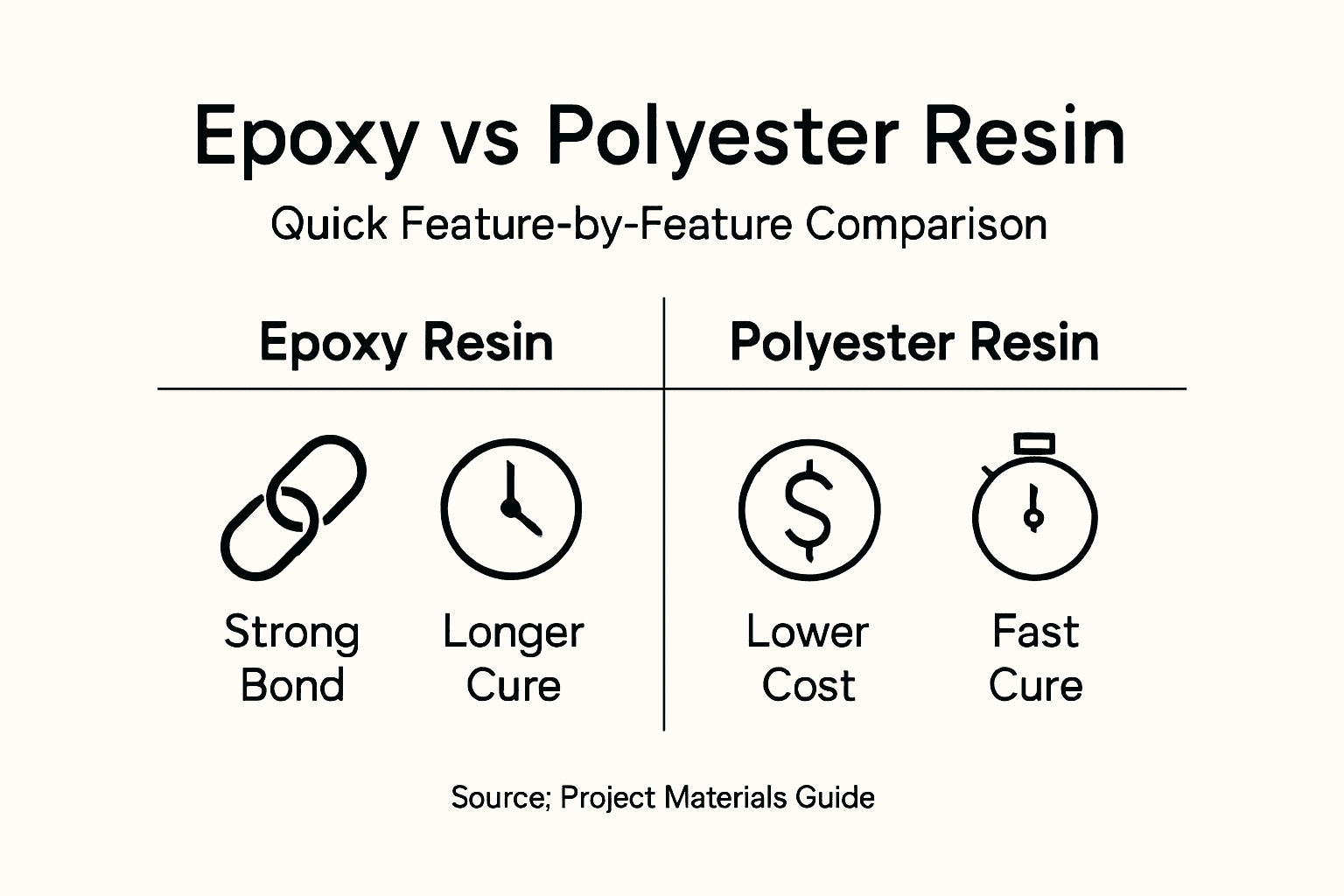 Epoxy vs Polyester Resin

Quick Feature-by-Feature Comparison

Epoxy Resin

Strong Bond

Longer Cure

Polyester Resin

Lower Cost

Fast Cure

Source; Project Materials Guide