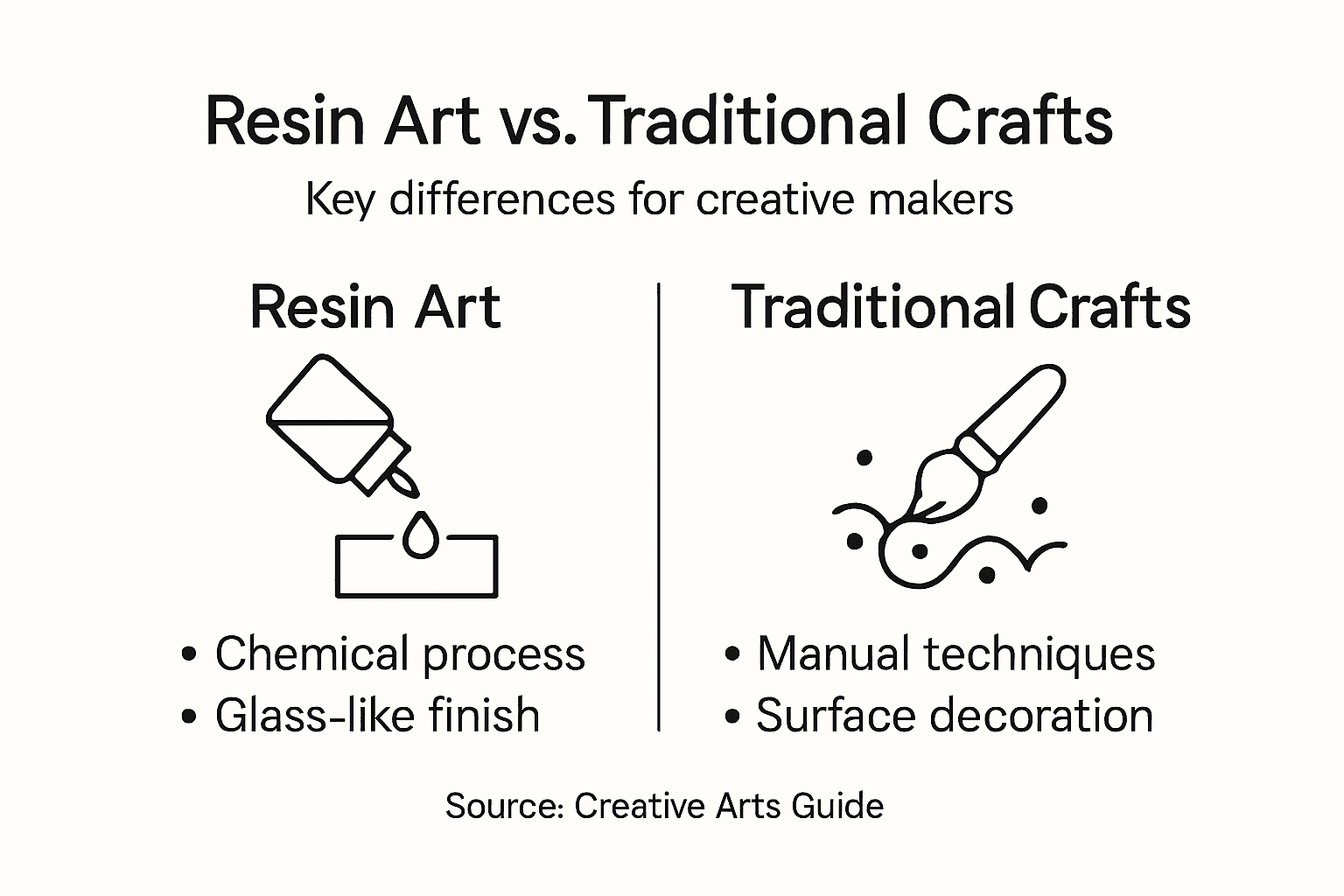 Resin Art vs. Traditional Crafts

Key differences for creative makers

Resin Art

• Chemical process
• Glass-like finish

Traditional Crafts

• Manual techniques
• Surface decoration

Source: Creative Arts Guide