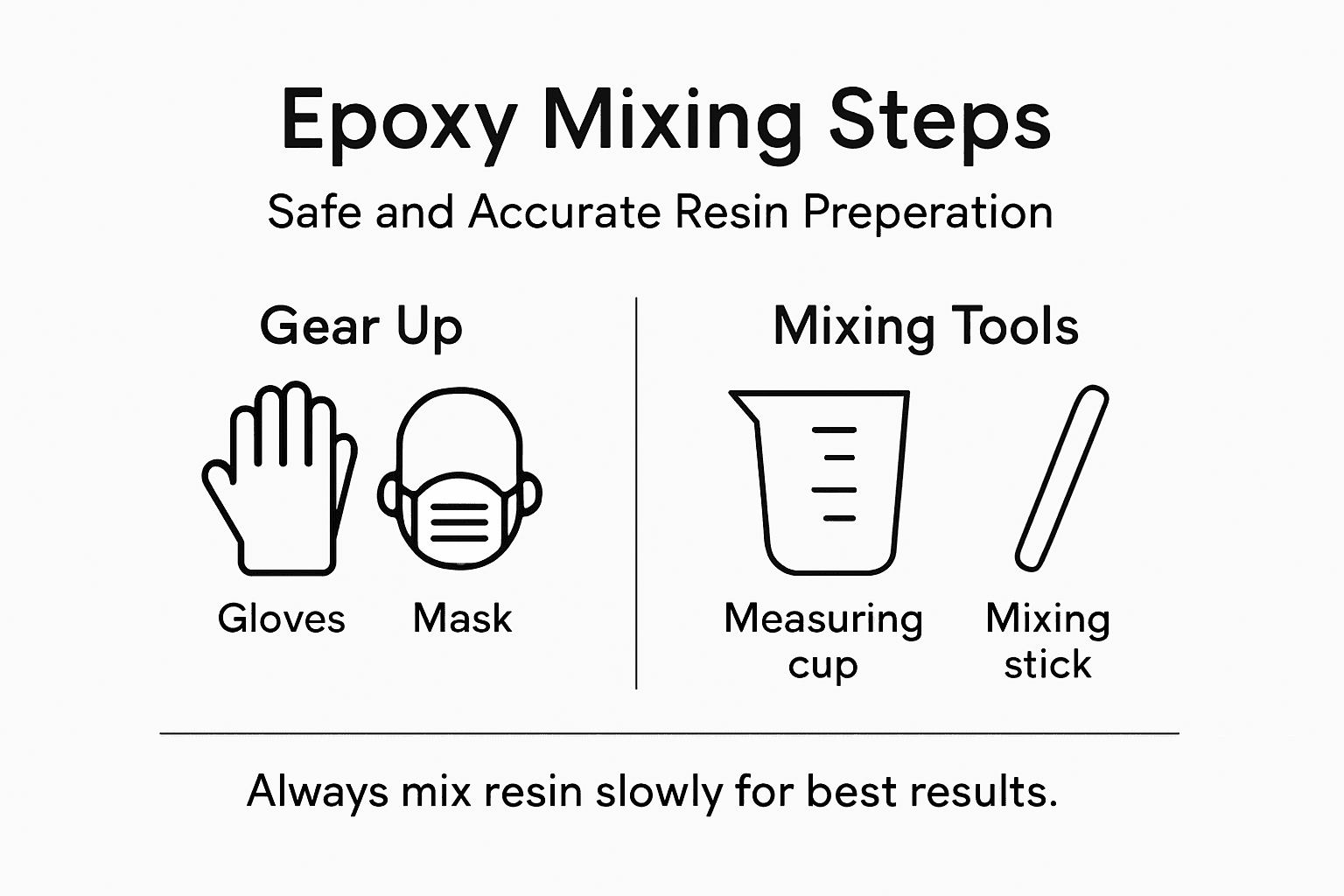 Epoxy Mixing Steps

Safe and Accurate Resin Preperation

Gear Up

Gloves

Mask

Mixing Tools

Measuring cup

Mixing stick

Always mix resin slowly for best results.