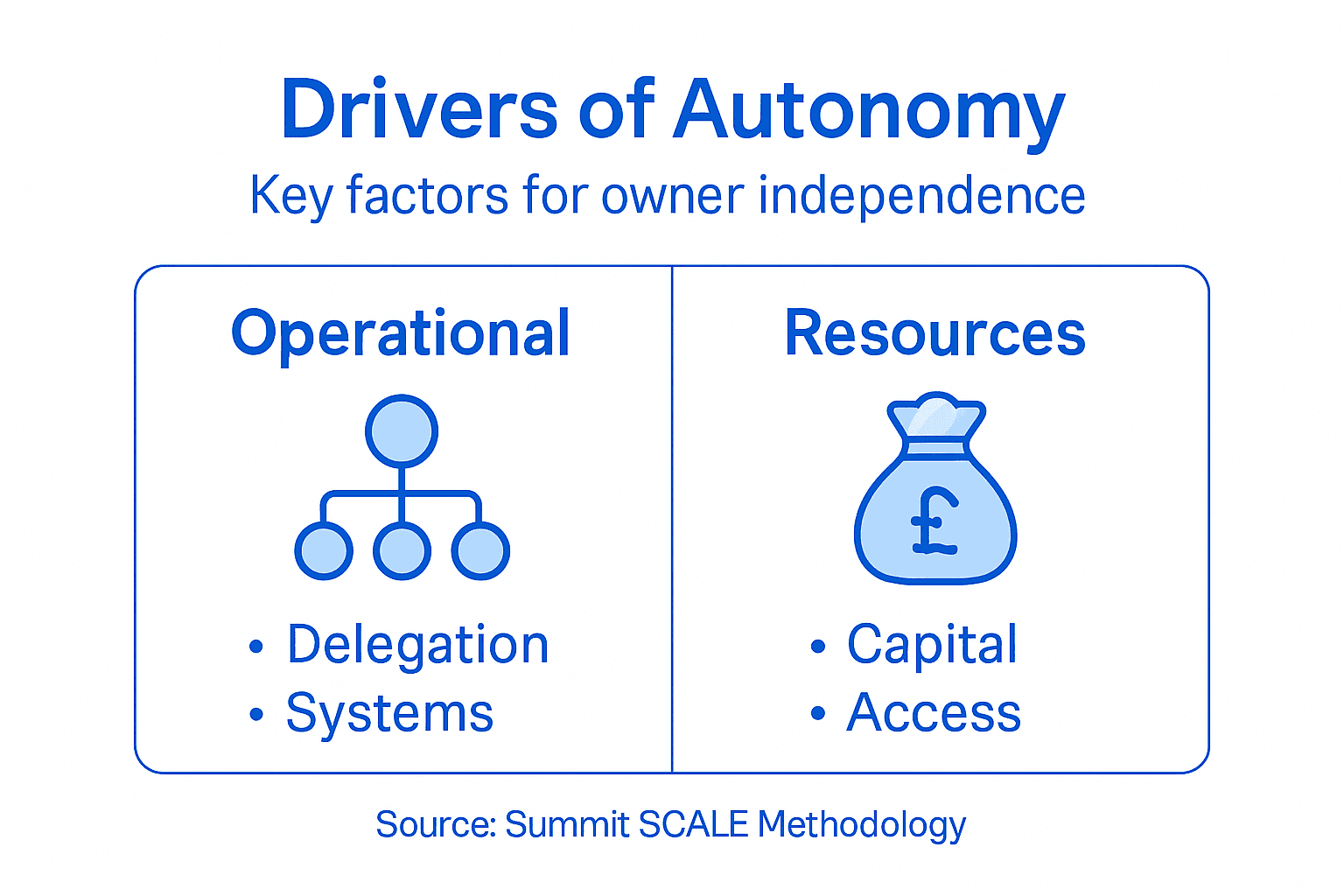 Drivers of Autonomy

Key factors for owner independence

Operational

• Delegation
• Systems

Resources

£

• Capital
• Access

Source: Summit SCALE Methodology