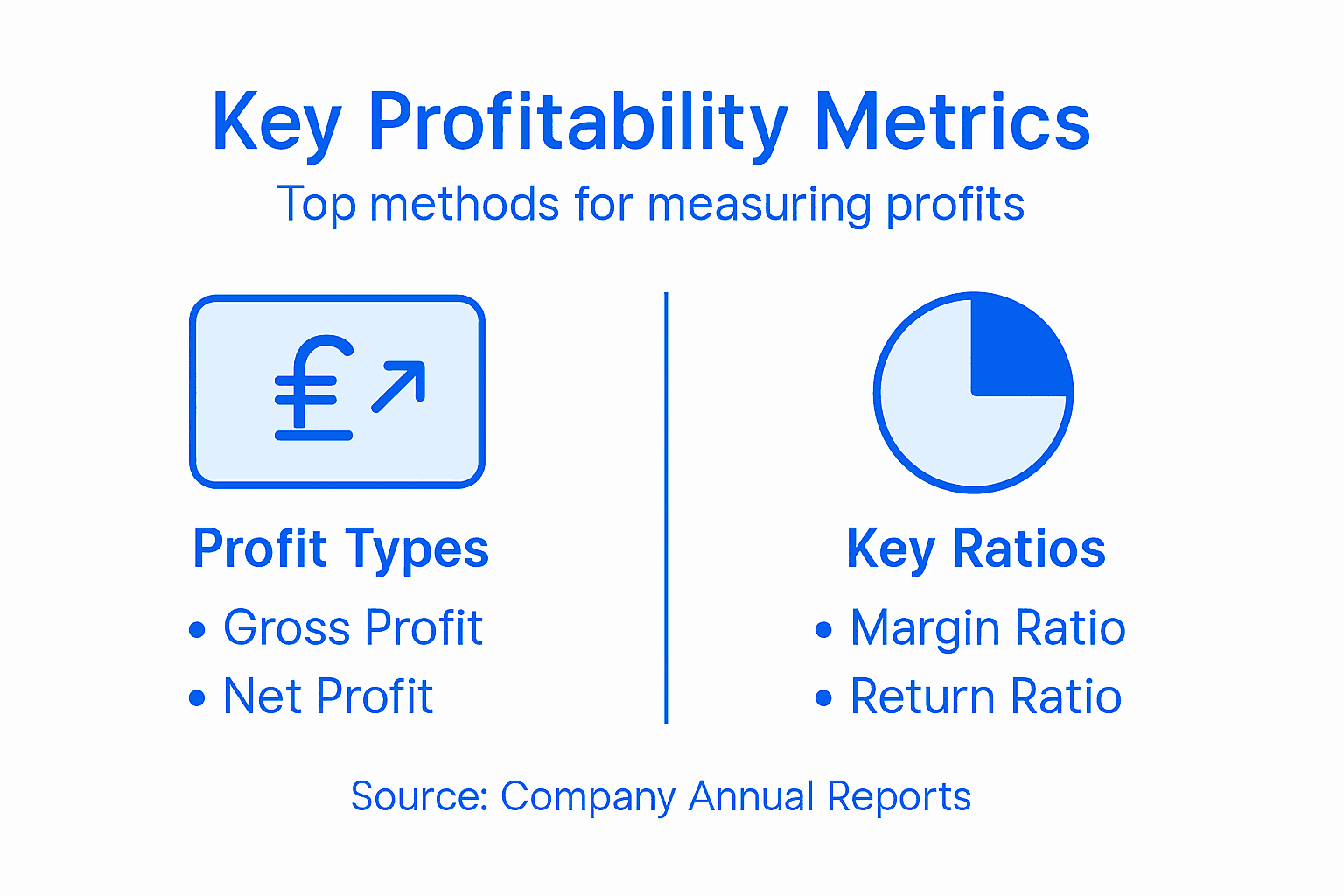 Key Profitability Metrics

Top methods for measuring profits

£

Profit Types

• Gross Profit
• Net Profit

Key Ratios

• Margin Ratio
• Return Ratio

Source: Company Annual Reports