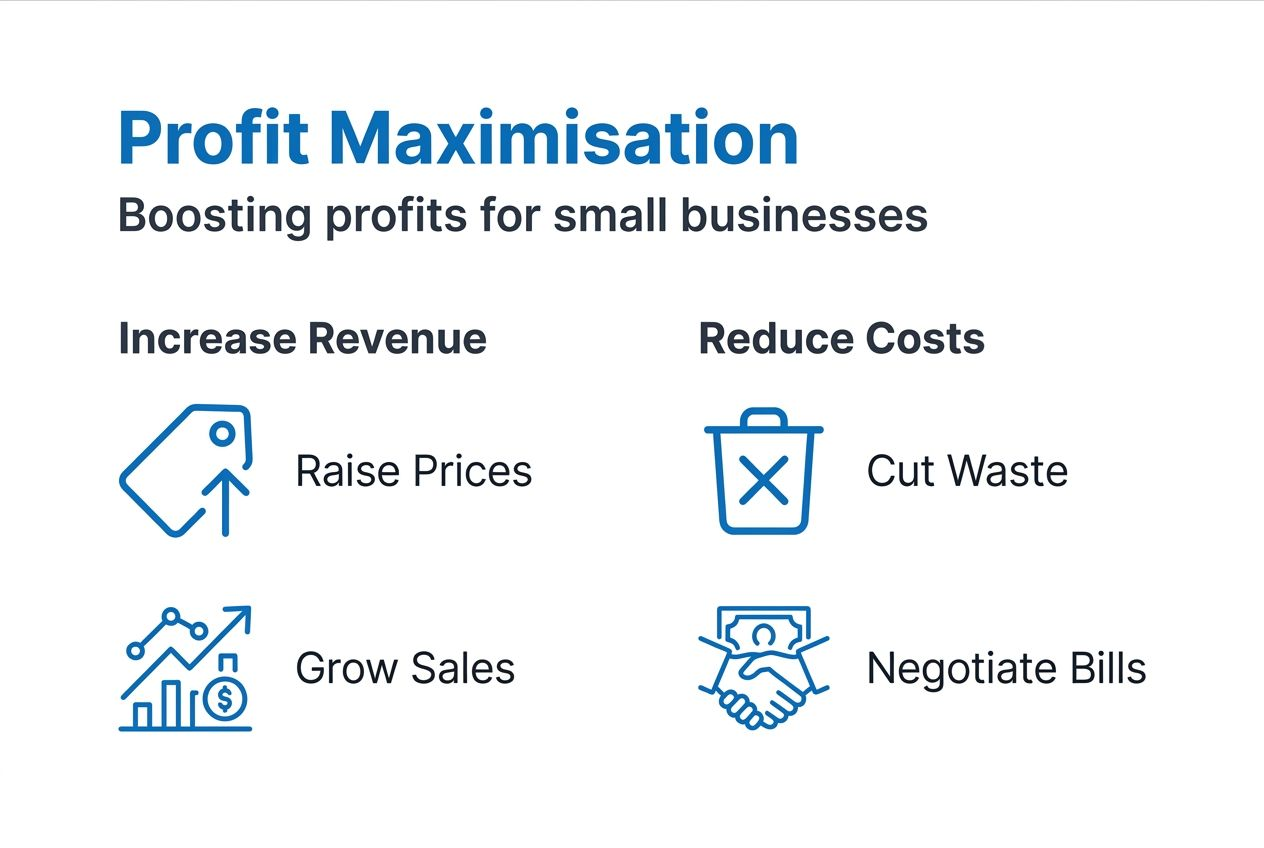 Profit Maximisation
Boosting profits for small businesses

Increase Revenue

Raise Prices

Grow Sales

Reduce Costs

Cut Waste

Negotiate Bills