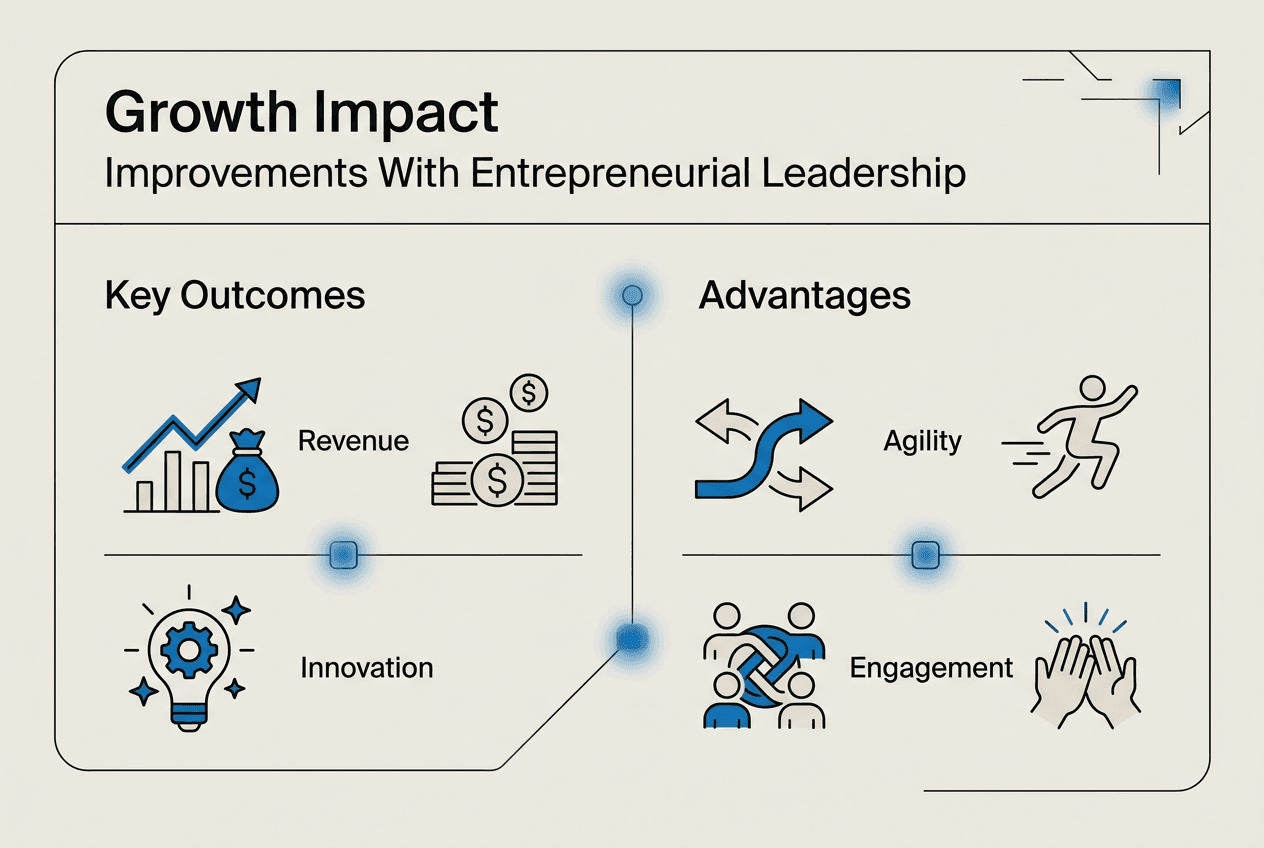 Growth Impact
Improvements With Entrepreneurial Leadership

Key Outcomes

Revenue

Innovation

Advantages

Agility

Engagement