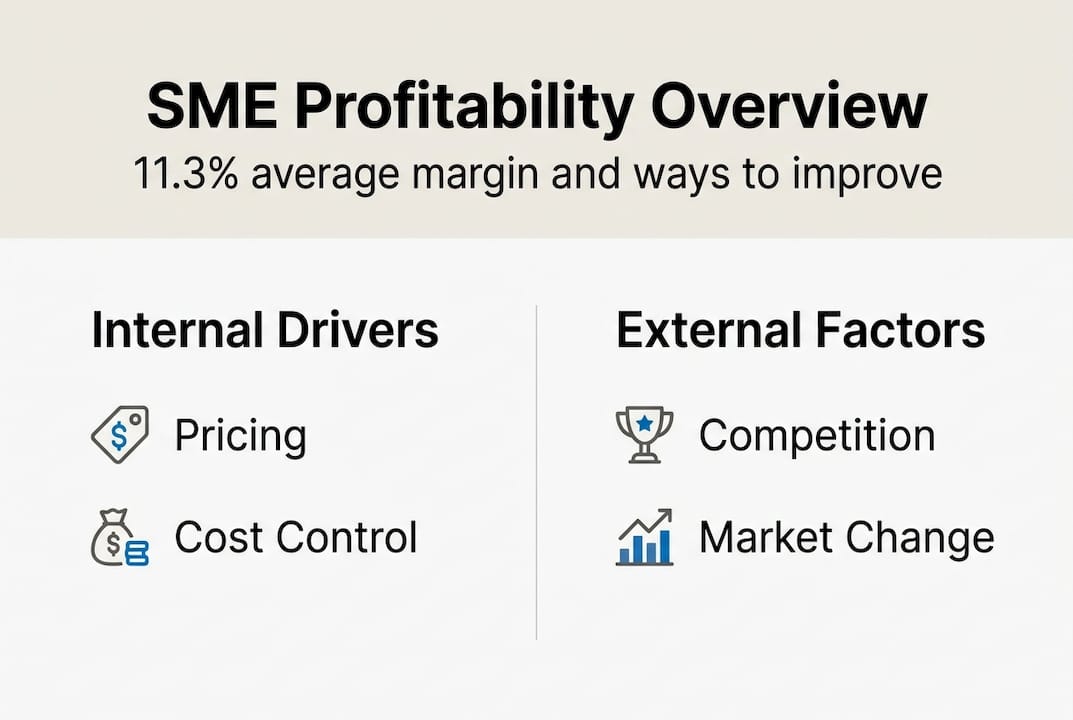 SME Profitability Overview
11.3% average margin and ways to improve

Internal Drivers

Pricing

Cost Control

External Factors

Competition

Market Change