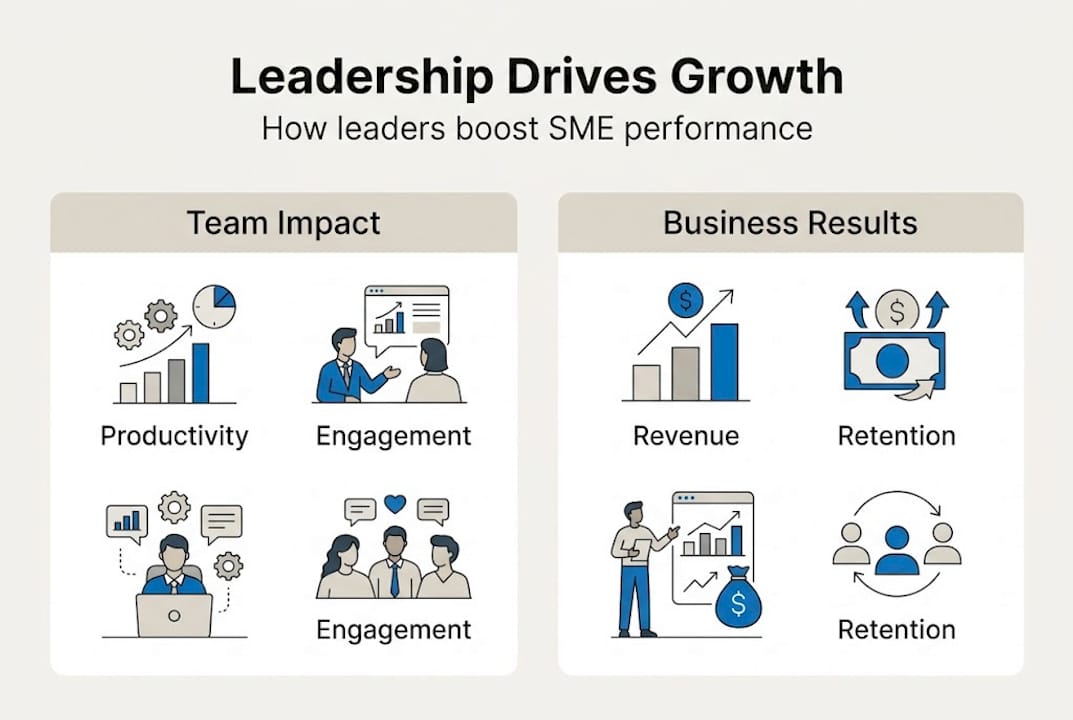 Leadership Drives Growth

How leaders boost SME performance

Team Impact

Productivity

Engagement

Engagement

Business Results

Revenue

Retention

Retention