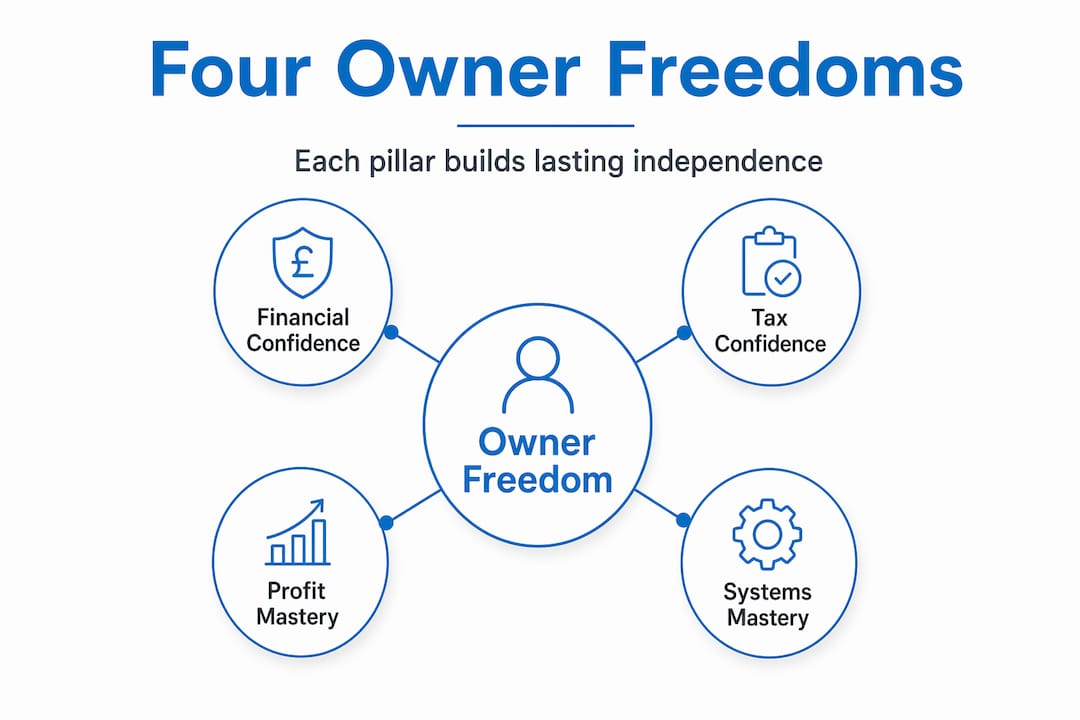 Four Owner Freedoms

Each pillar builds lasting independence

£

Financial Confidence

Tax Confidence

Owner Freedom

Profit Mastery

Systems Mastery