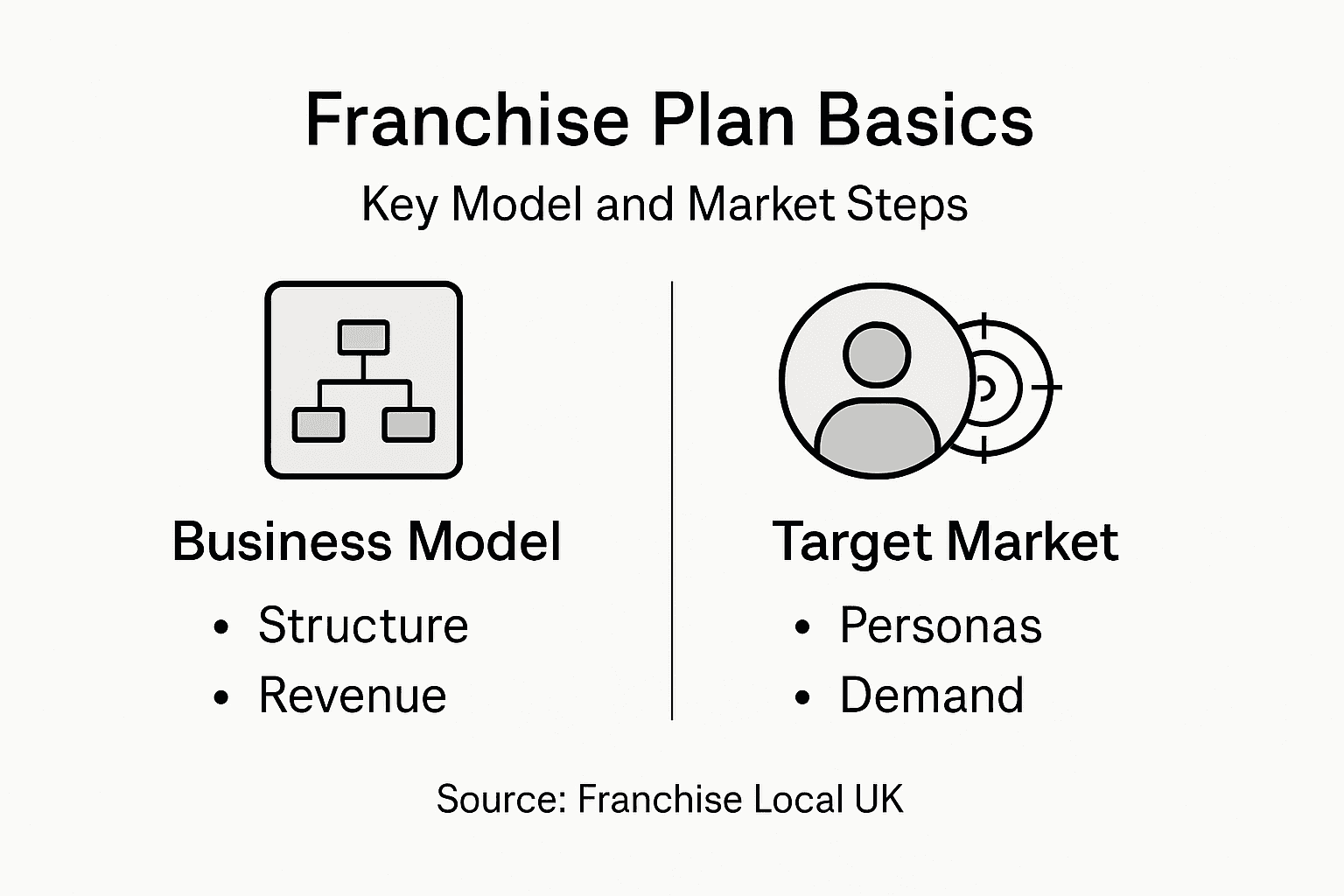 Franchise Plan Basics
Key Model and Market Steps

Business Model
• Structure
• Revenue

Target Market
• Personas
• Demand

Source: Franchise Local UK