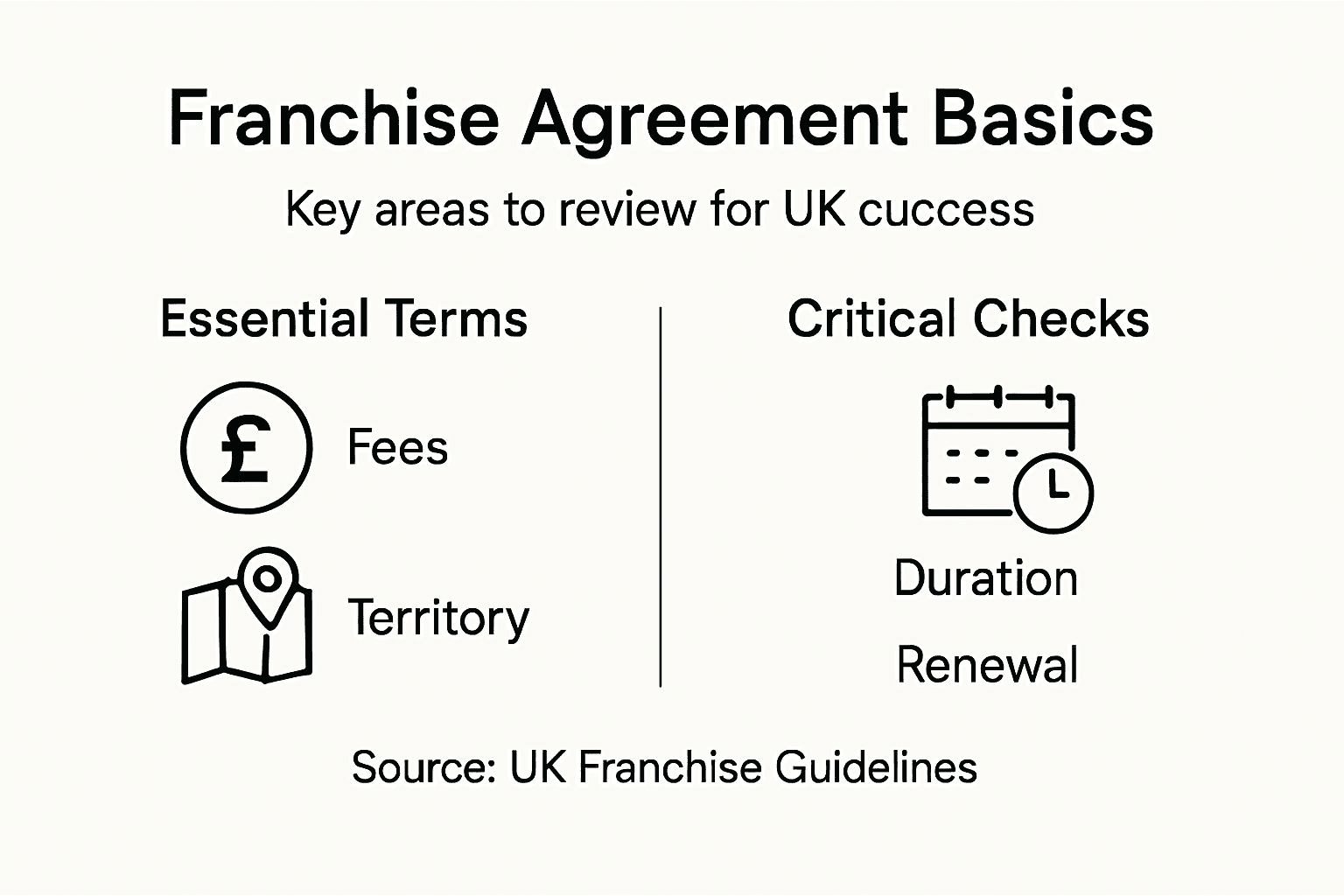 Franchise Agreement Basics

Key areas to review for UK cuccess

Essential Terms

£

Fees

Territory

Critical Checks

Duration

Renewal

Source: UK Franchise Guidelines