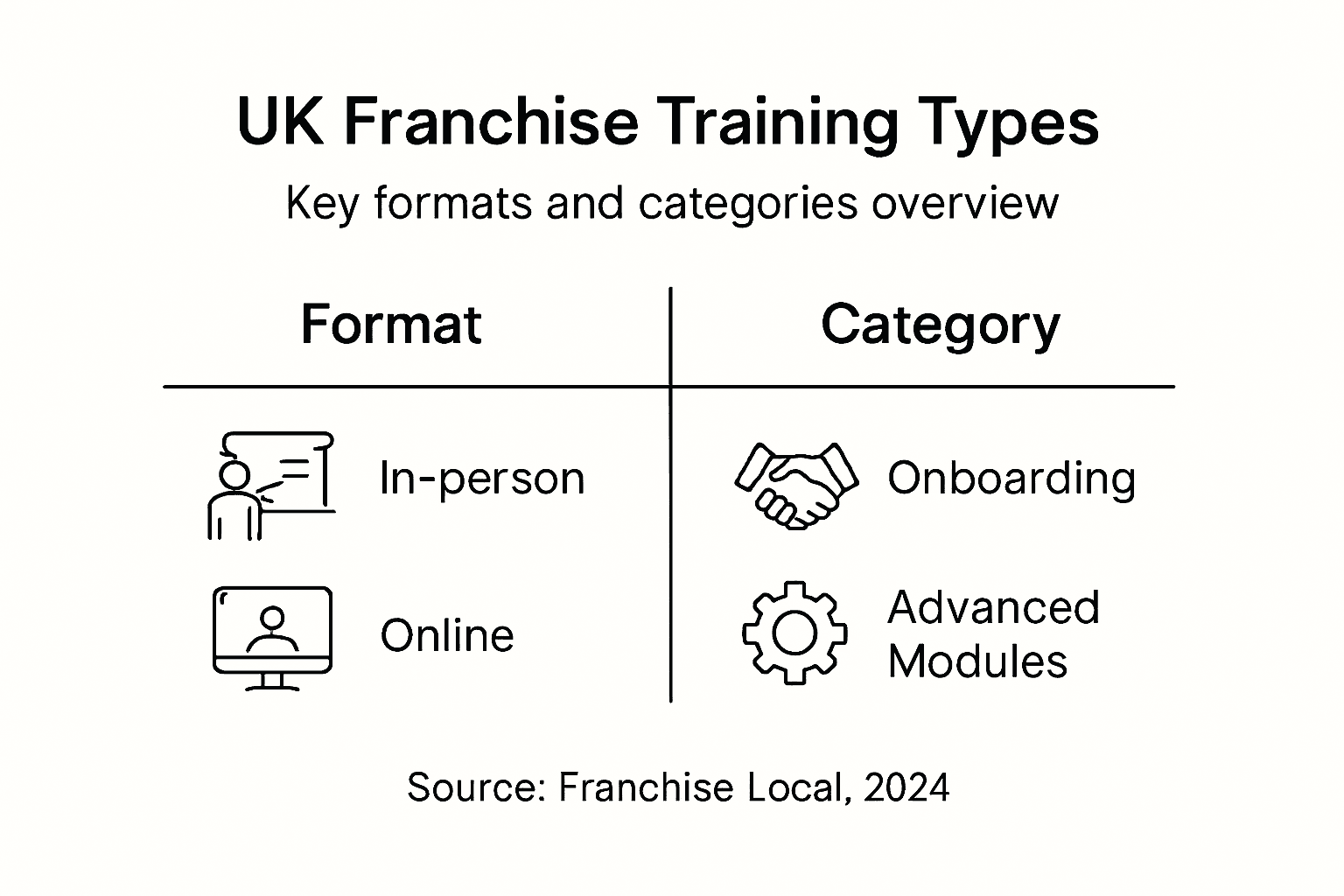 UK Franchise Training Types

Key formats and categories overview

| Format | Category |
|---|---|
| In-person | Onboarding |
| Online | Advanced Modules |

Source: Franchise Local, 2024