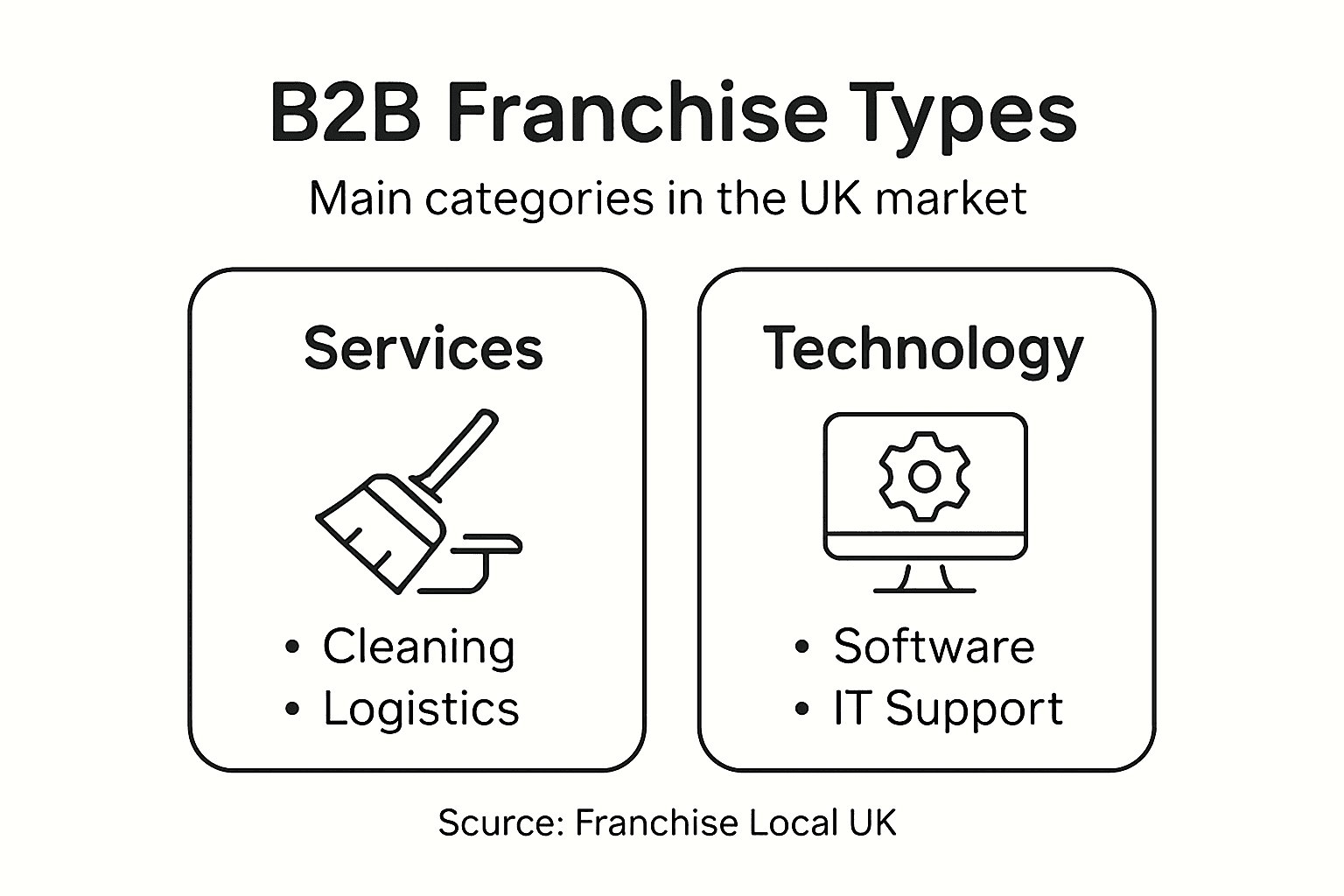 B2B Franchise Types

Main categories in the UK market

Services

• Cleaning
• Logistics

Technology

• Software
• IT Support

Scurce: Franchise Local UK