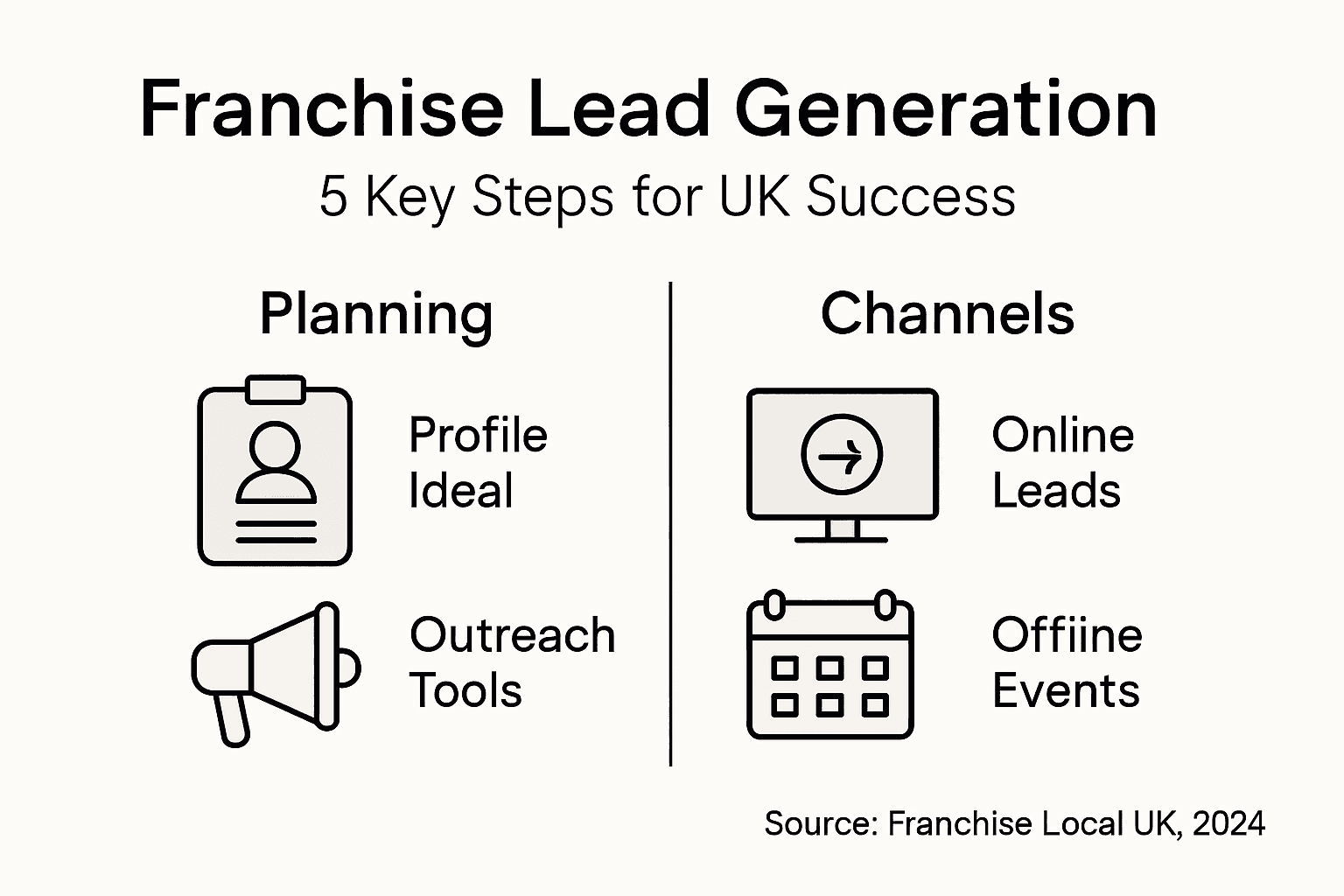 Franchise Lead Generation

5 Key Steps for UK Success

Planning

Profile Ideal

Outreach Tools

Channels

Online Leads

Offiine Events

Source: Franchise Local UK, 2024