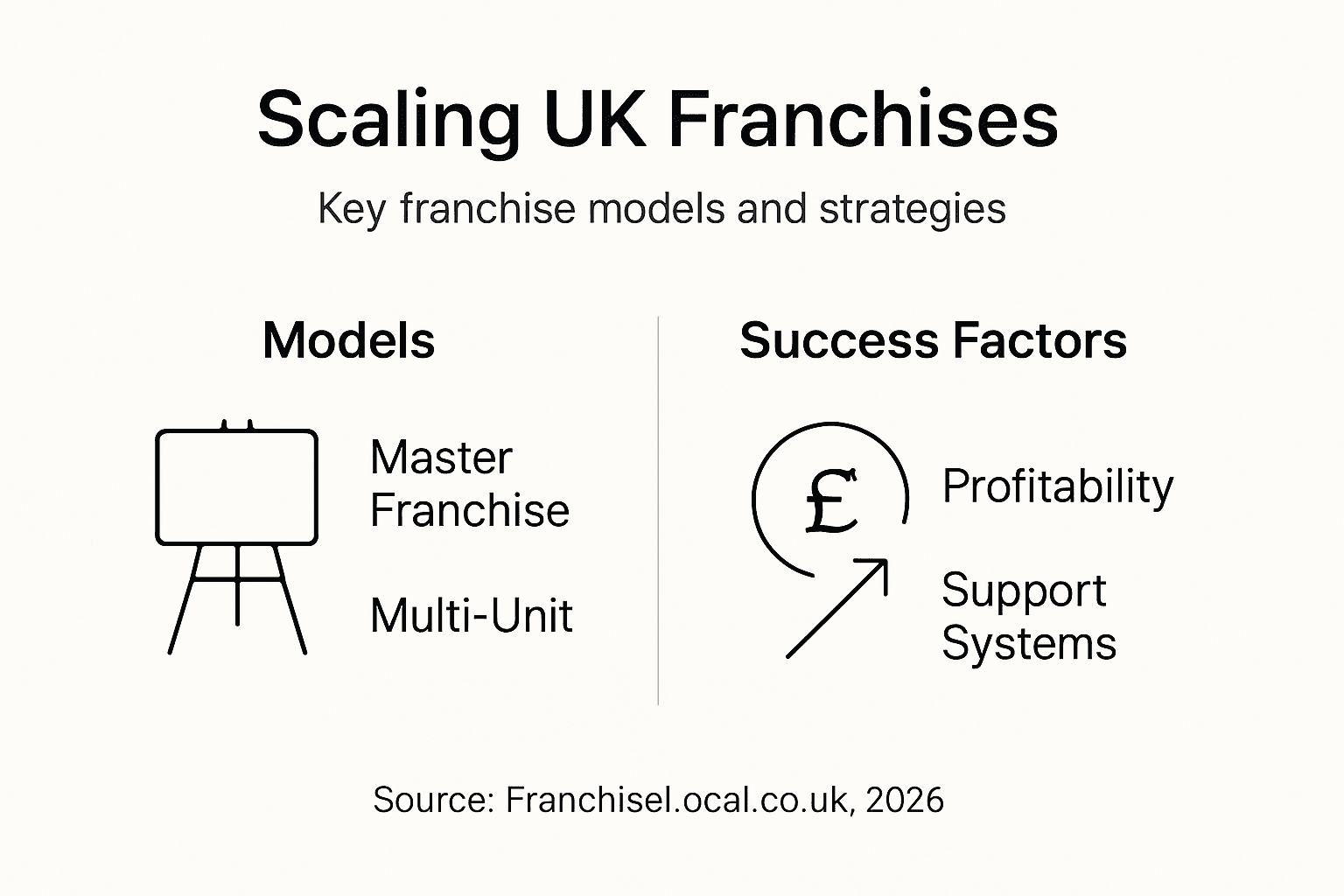 Scaling UK Franchises

Key franchise models and strategies

Models

Master Franchise

Multi-Unit

Success Factors

£

Profitability

Support Systems

Source: Franchisel.ocal.co.uk, 2026