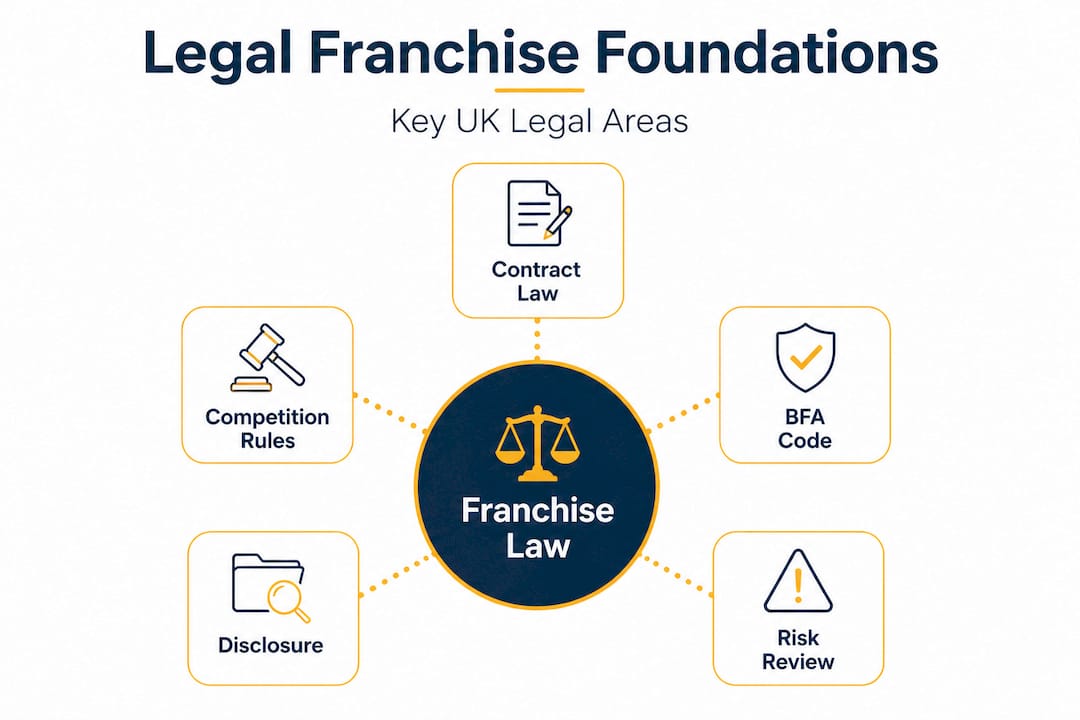 Legal Franchise Foundations

Key UK Legal Areas

Contract Law

Competition Rules

BFA Code

Franchise Law

Disclosure

Risk Review