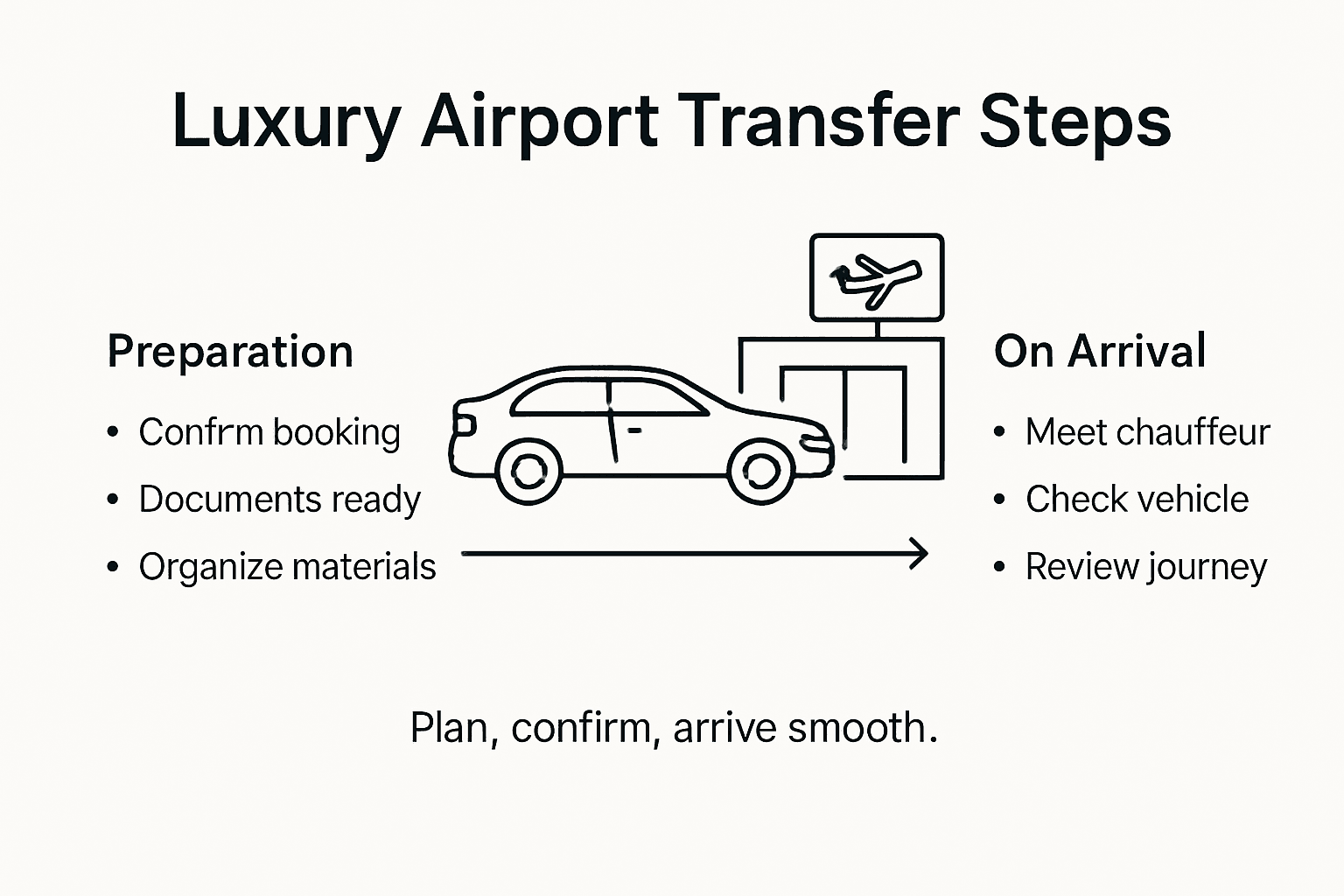 Luxury Airport Transfer Steps

Preparation

• Confrm booking
• Documents ready
• Organize materials

On Arrival

• Meet chauffeur
• Check vehicle
• Review journey

Plan, confirm, arrive smooth.