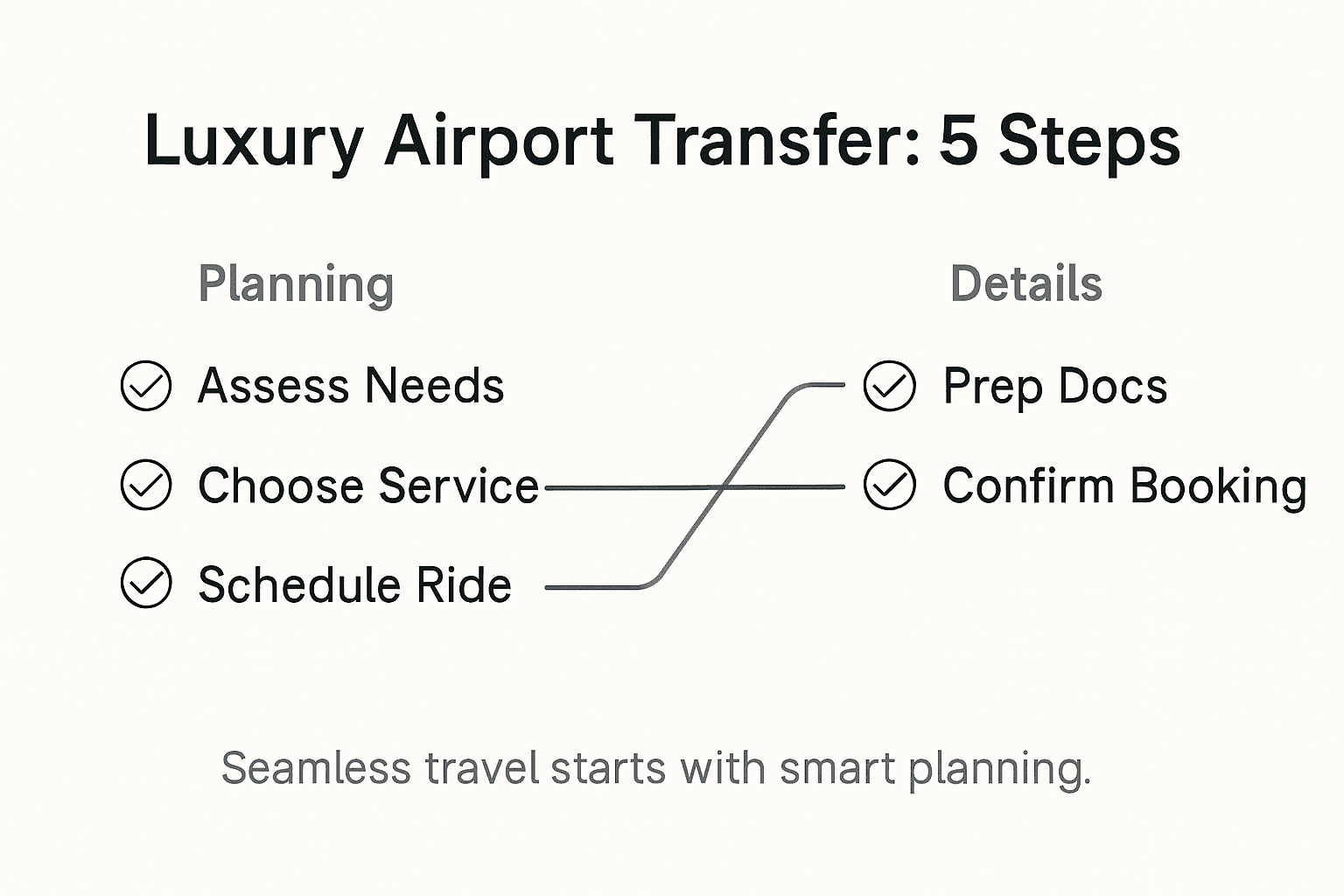 Luxury Airport Transfer: 5 Steps

Planning

Assess Needs

Choose Service

Schedule Ride

Details

Prep Docs

Confirm Booking

Seamless travel starts with smart planning.