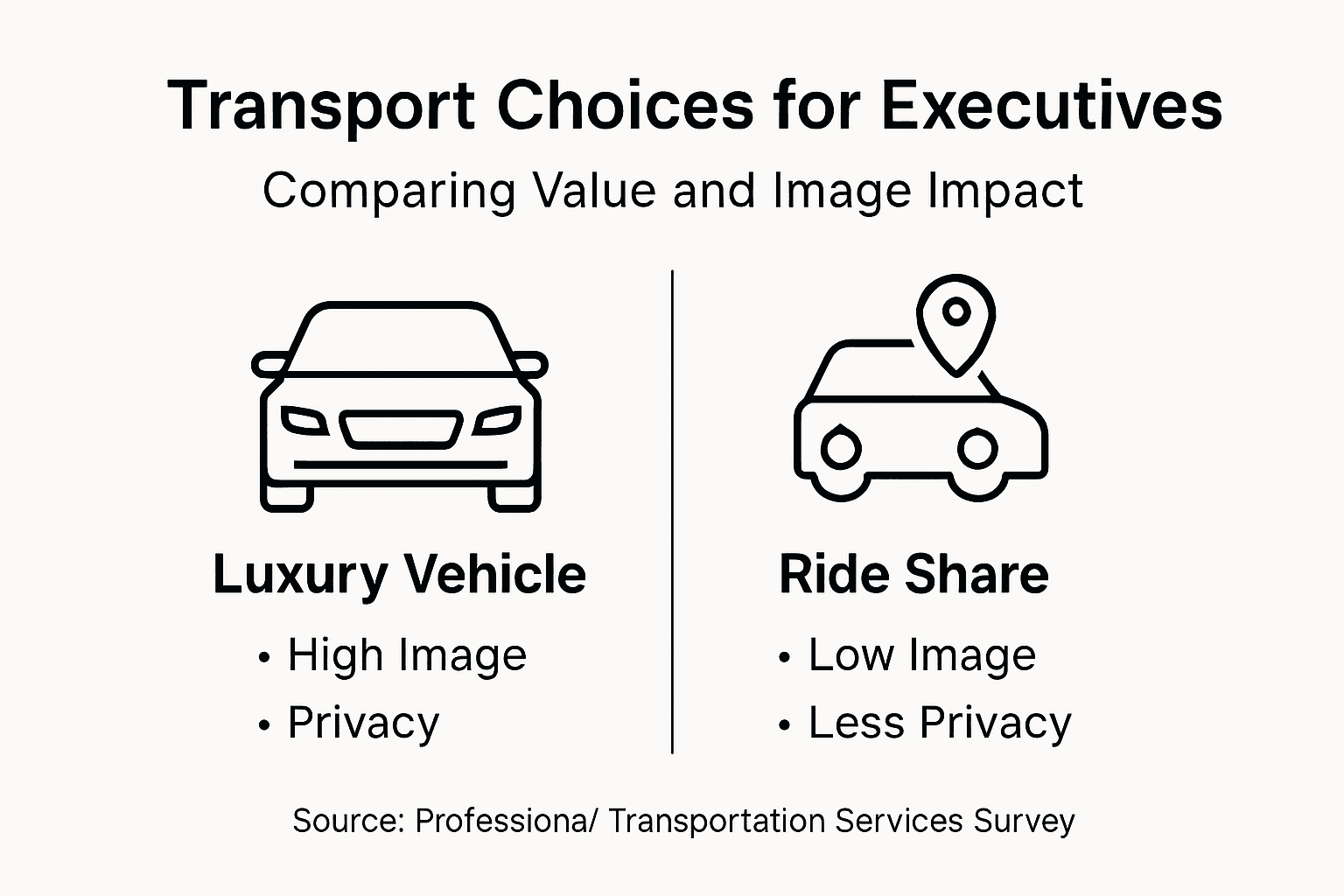 Transport Choices for Executives

Comparing Value and Image Impact

Luxury Vehicle

• High Image
• Privacy

Ride Share

• Low Image
• Less Privacy

Source: Professiona/ Transportation Services Survey