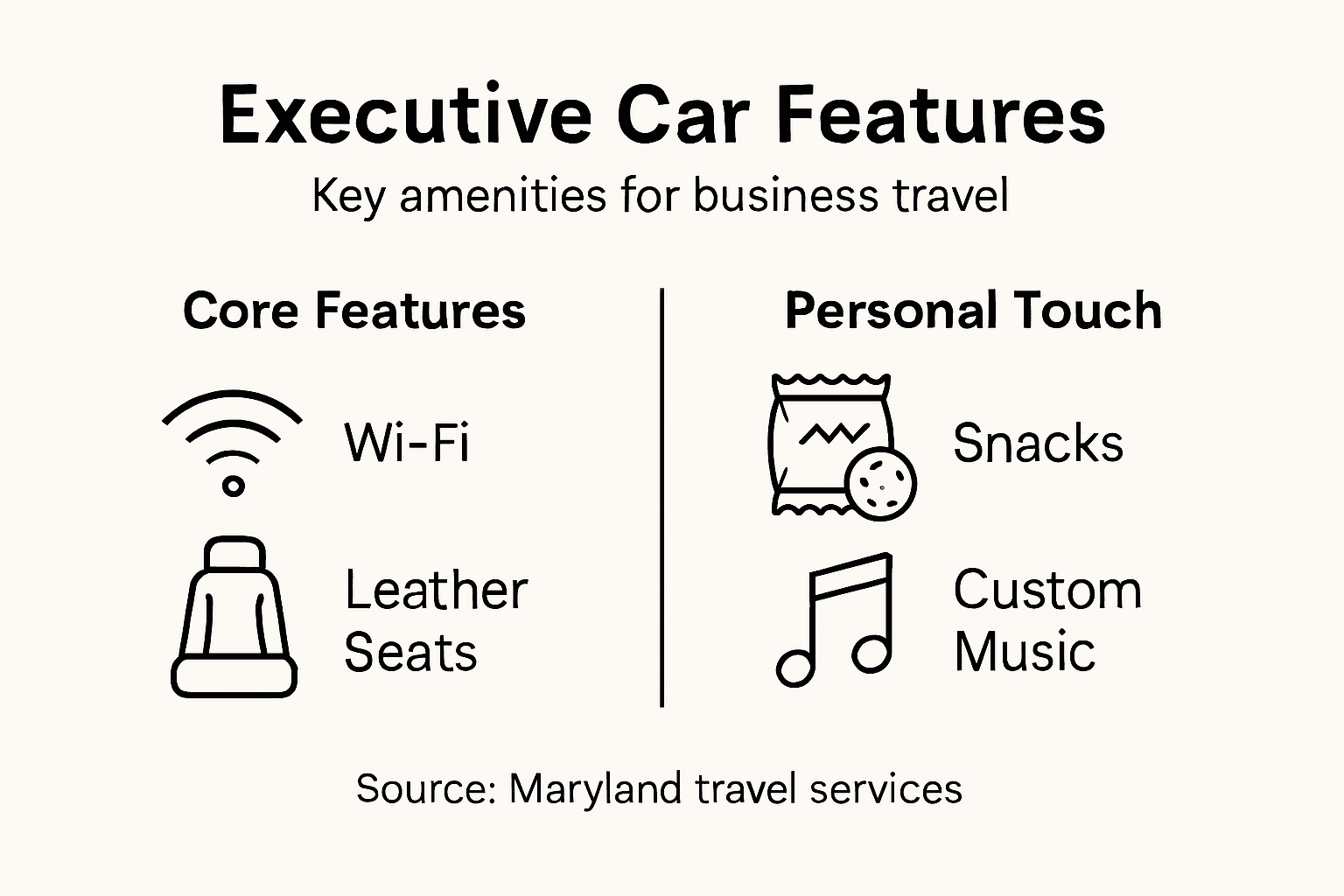 Executive Car Features

Key amenities for business travel

Core Features

Wi-Fi

Leather Seats

Personal Touch

Snacks

Custom Music

Source: Maryland travel services