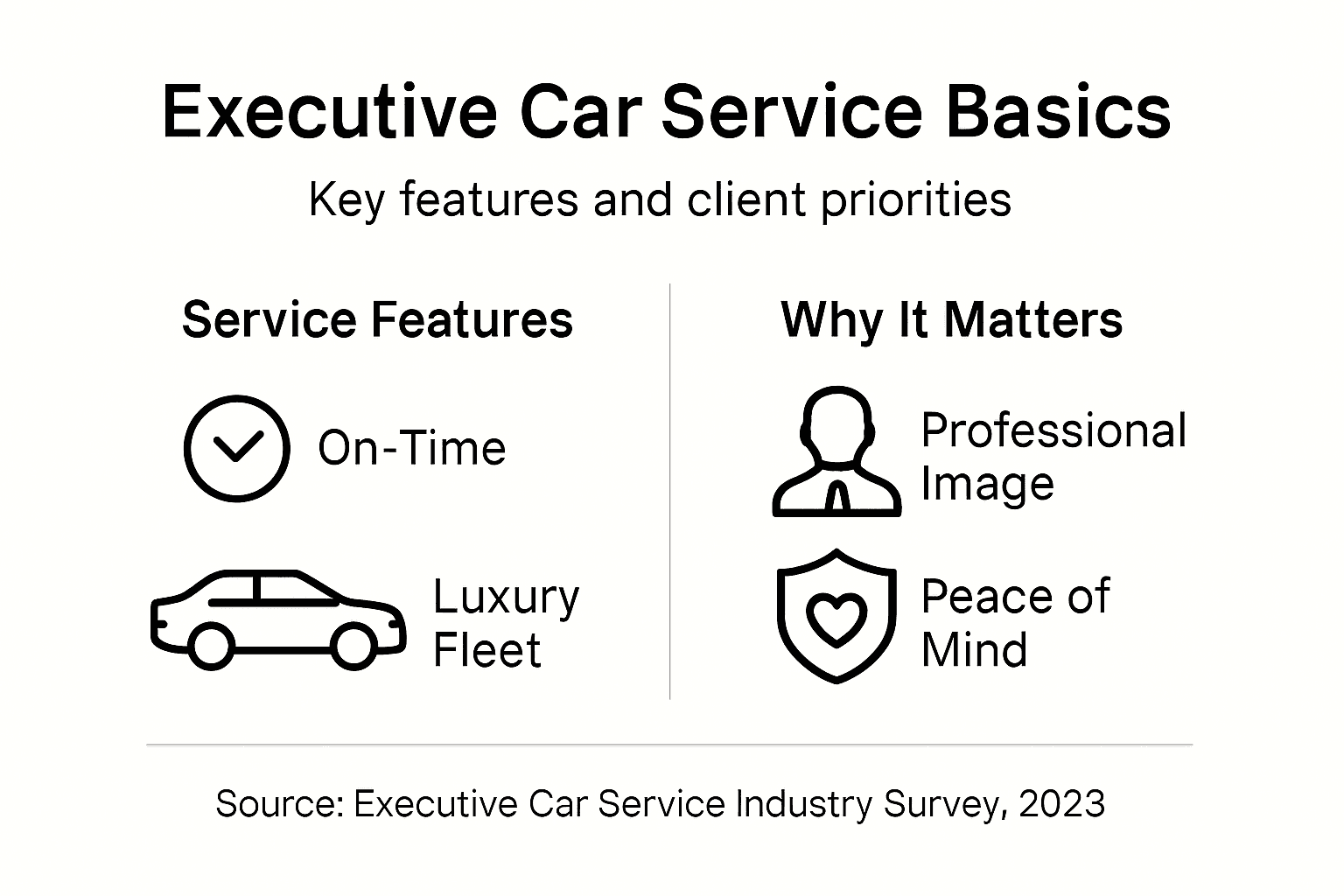 Executive Car Service Basics

Key features and client priorities

Service Features

On-Time

Luxury Fleet

Why It Matters

Professional Image

Peace of Mind

Source: Executive Car Service Industry Survey, 2023