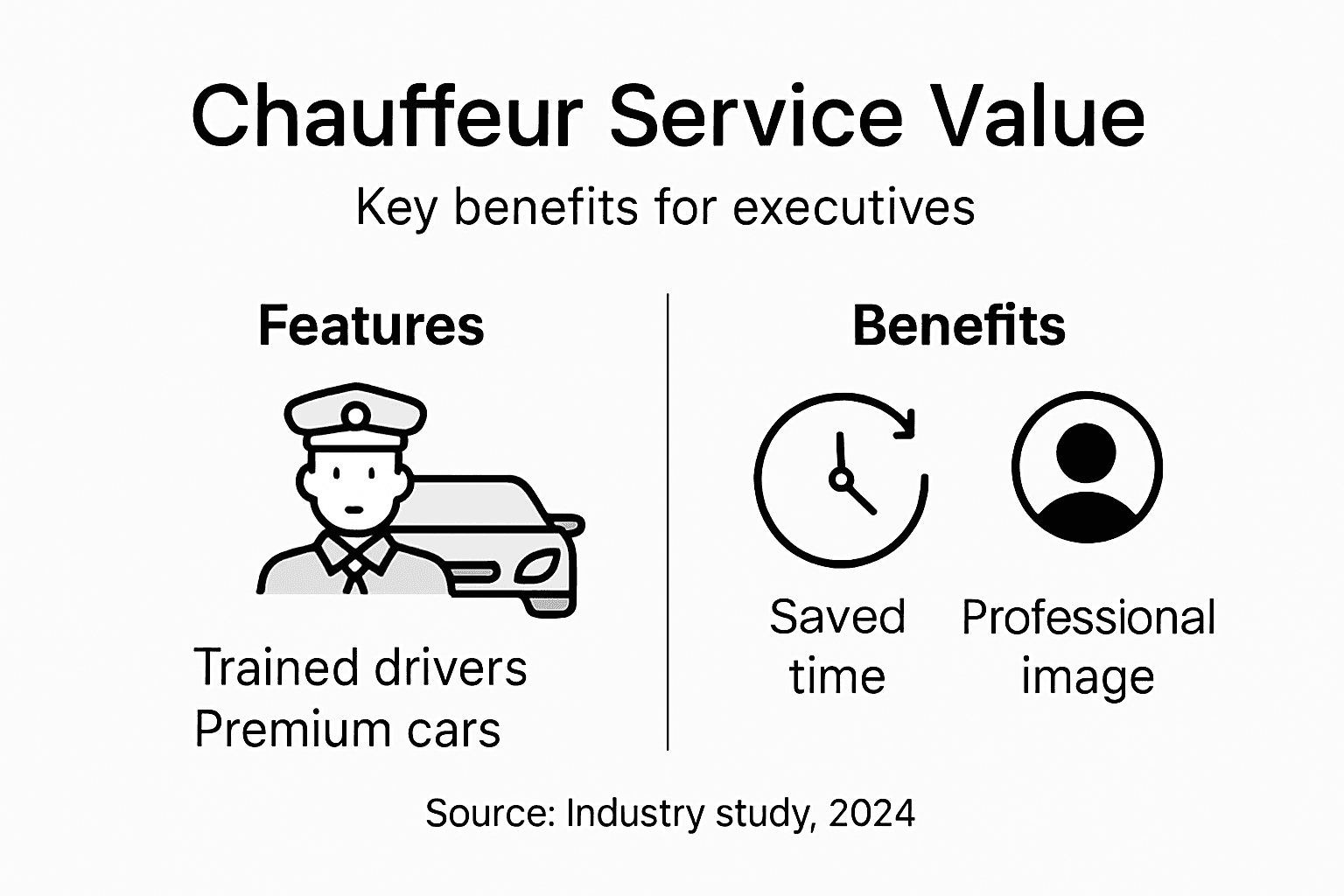 Chauffeur Service Value

Key benefits for executives

Features

Trained drivers
Premium cars

Benefits

Saved time

Professional image

Source: Industry study, 2024