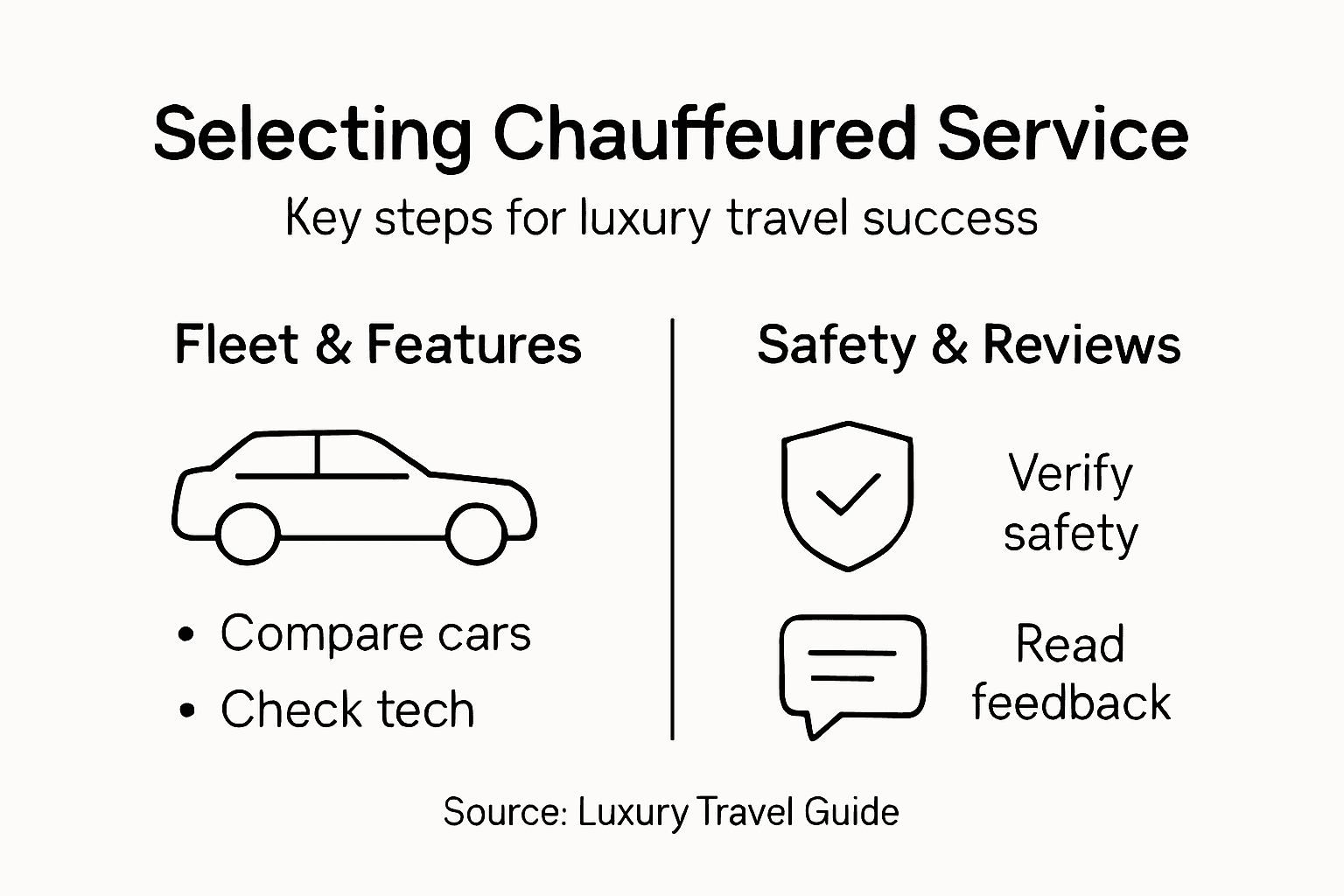 Selecting Chauffeured Service

Key steps for luxury travel success

Fleet & Features

• Compare cars
• Check tech

Safety & Reviews

Verify safety

Read feedback

Source: Luxury Travel Guide