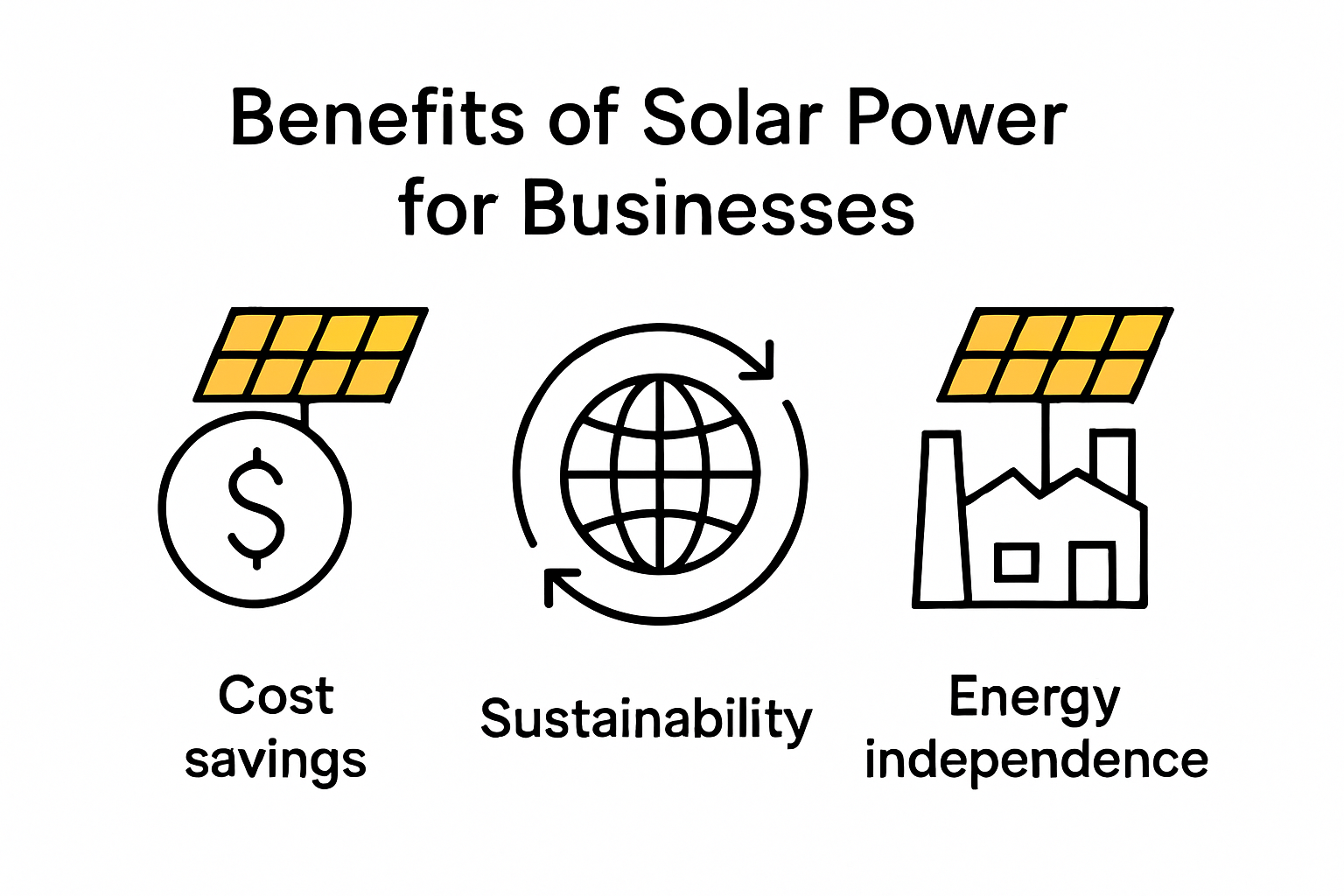 Benefits of Solar Power for Businesses

$

Cost savings

Sustainability

Energy independence