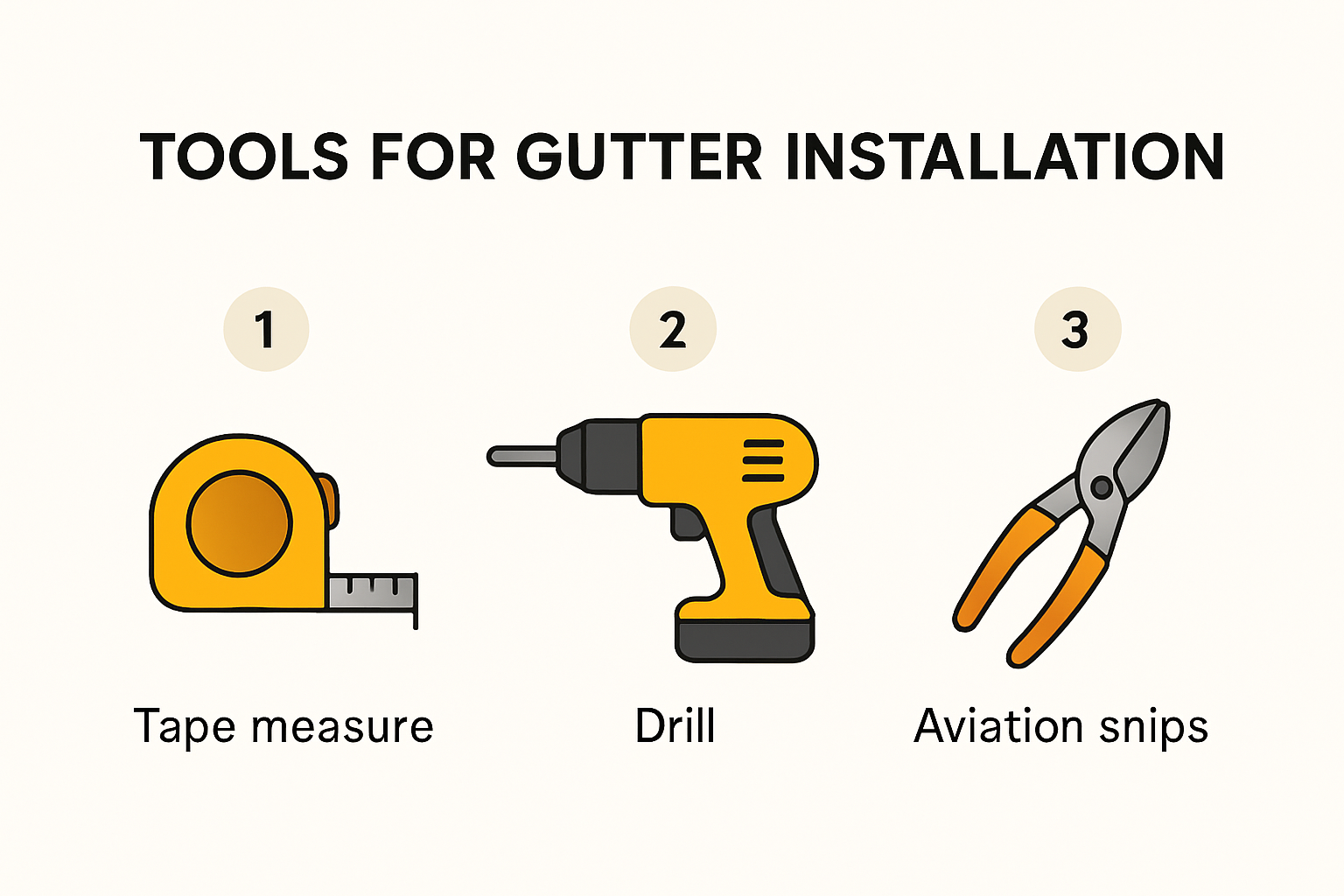 TOOLS FOR GUTTER INSTALLATION

1

Tape measure

2

Drill

3

Aviation snips