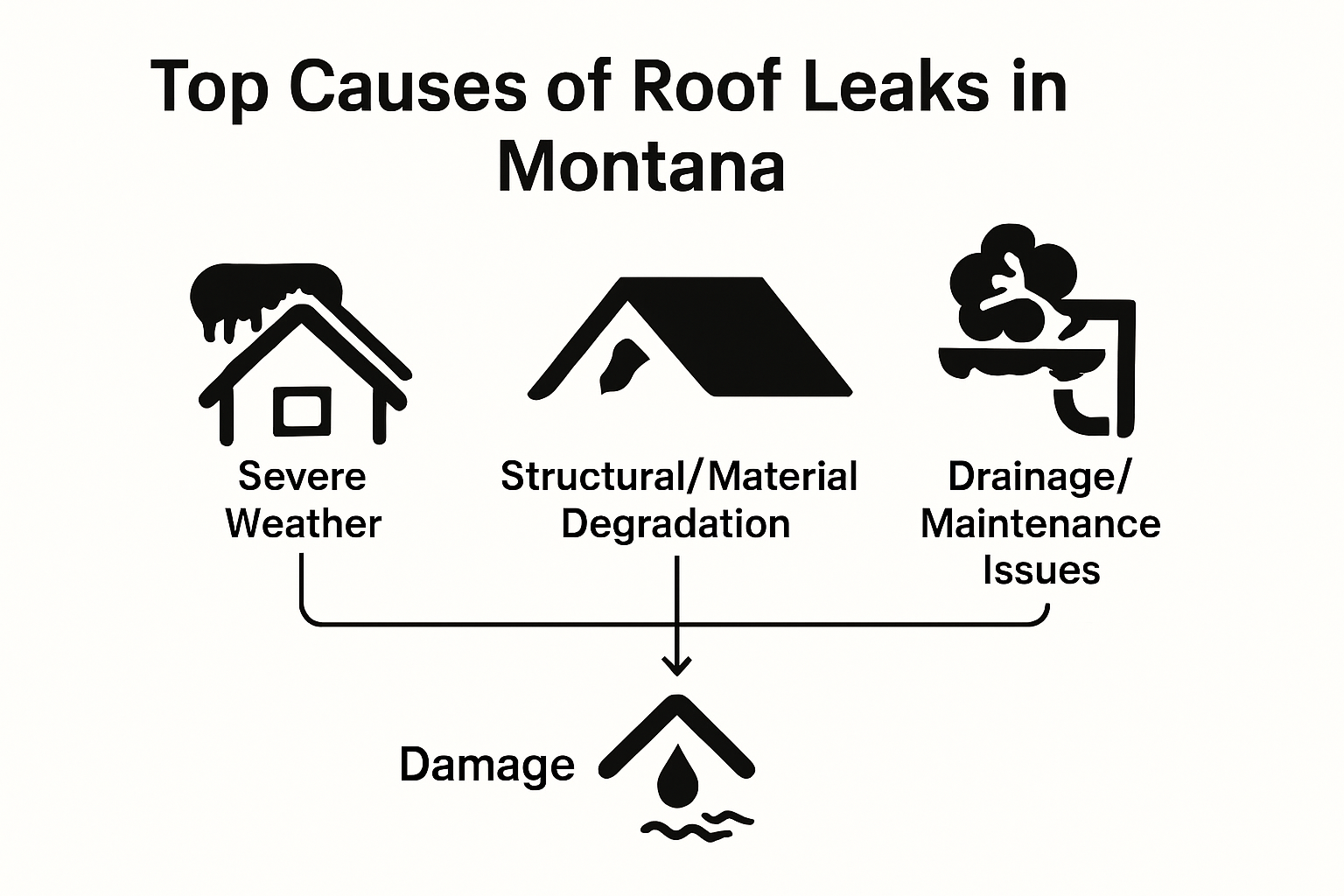 Top Causes of Roof Leaks in Montana

Severe Weather

Structural/Material Degradation

Drainage/ Maintenance Issues

Damage