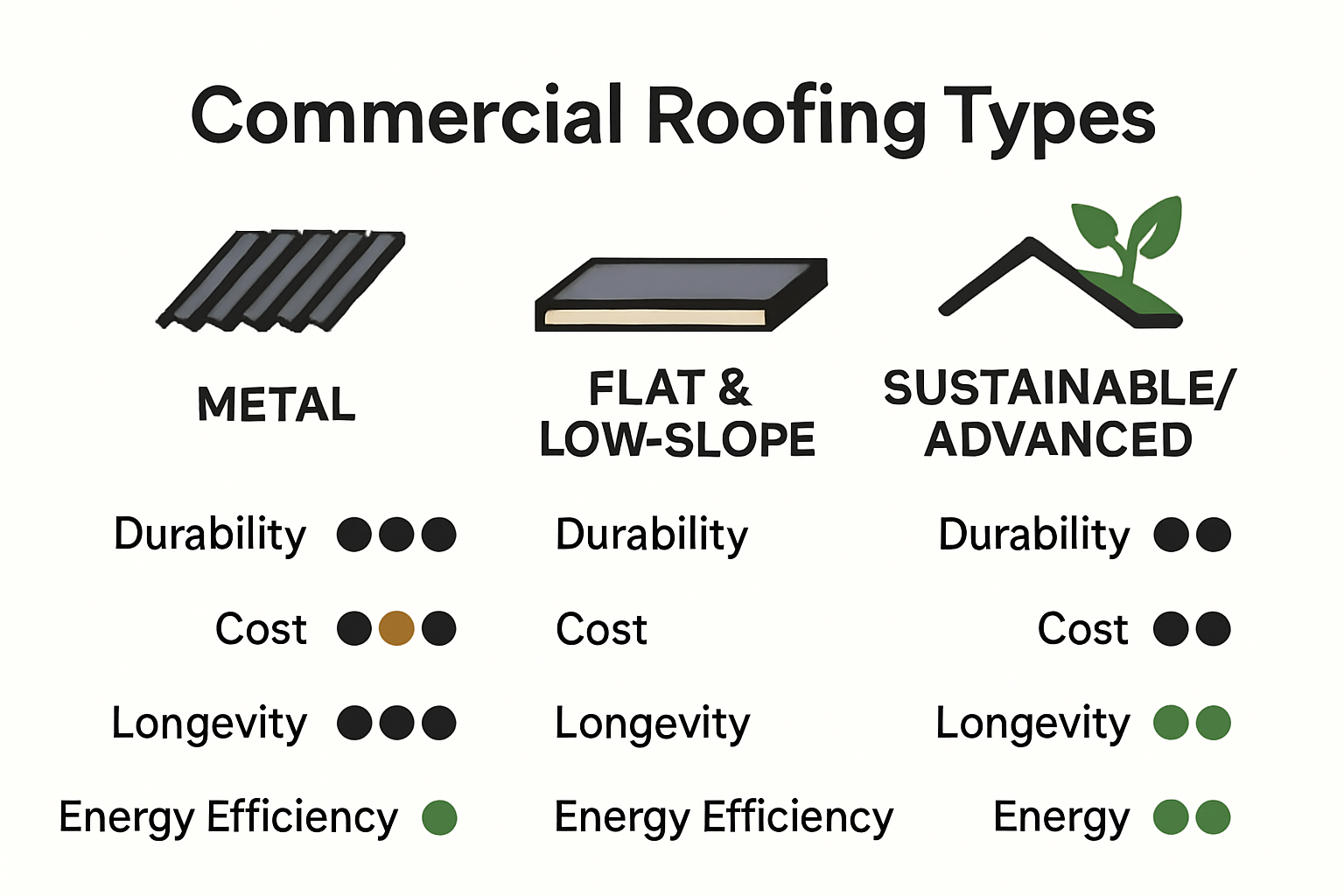 Commercial Roofing Types

METAL

Durability
Cost
Longevity
Energy Efficiency

FLAT & LOW-SLOPE

Durability
Cost
Longevity
Energy Efficiency

SUSTAINABLE/ ADVANCED

Durability
Cost
Longevity
Energy