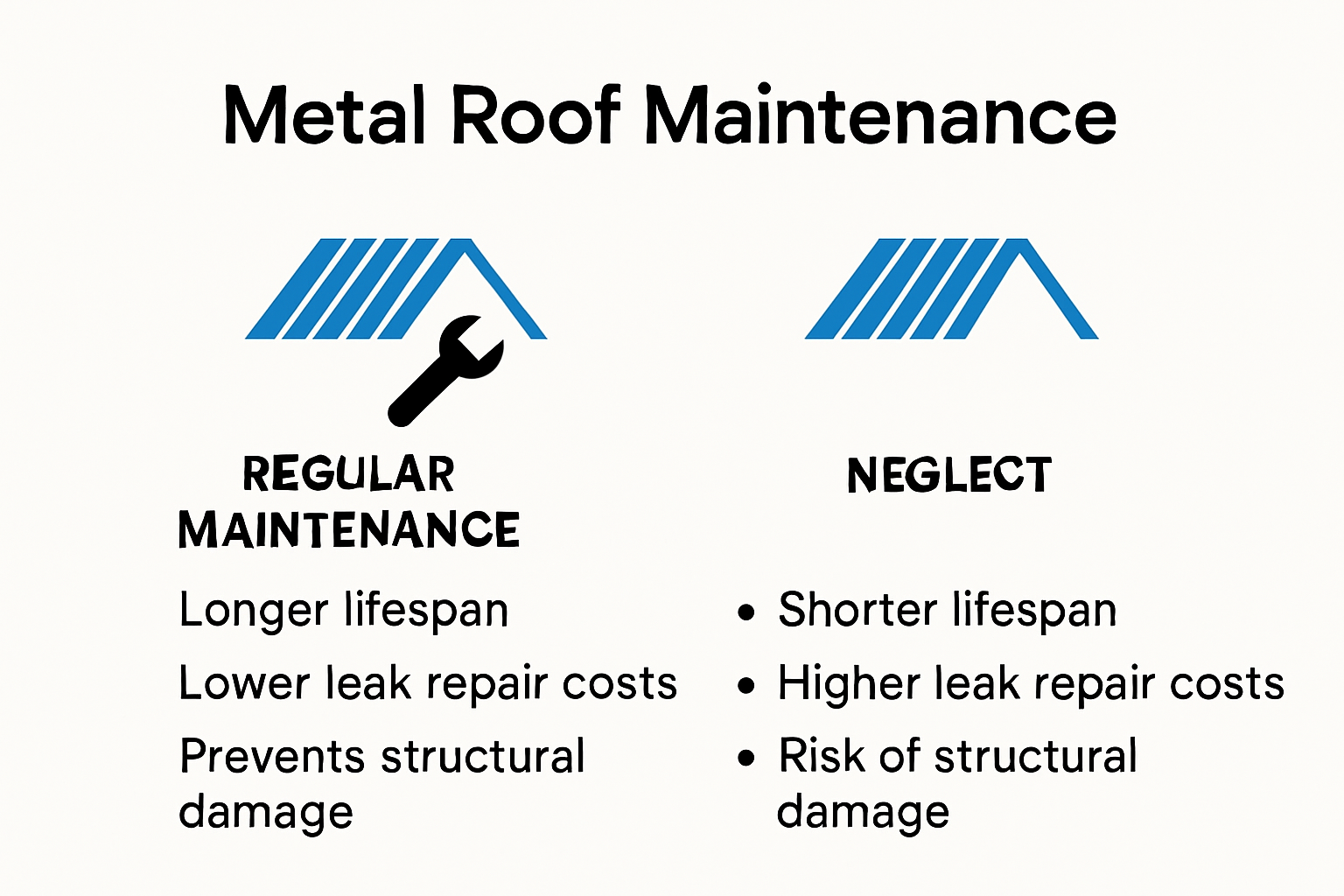 Metal Roof Maintenance

REGULAR MAINTENANCE

Longer lifespan

Lower leak repair costs

Prevents structural damage

NEGLECT

• Shorter lifespan

• Higher leak repair costs

• Risk of structural damage