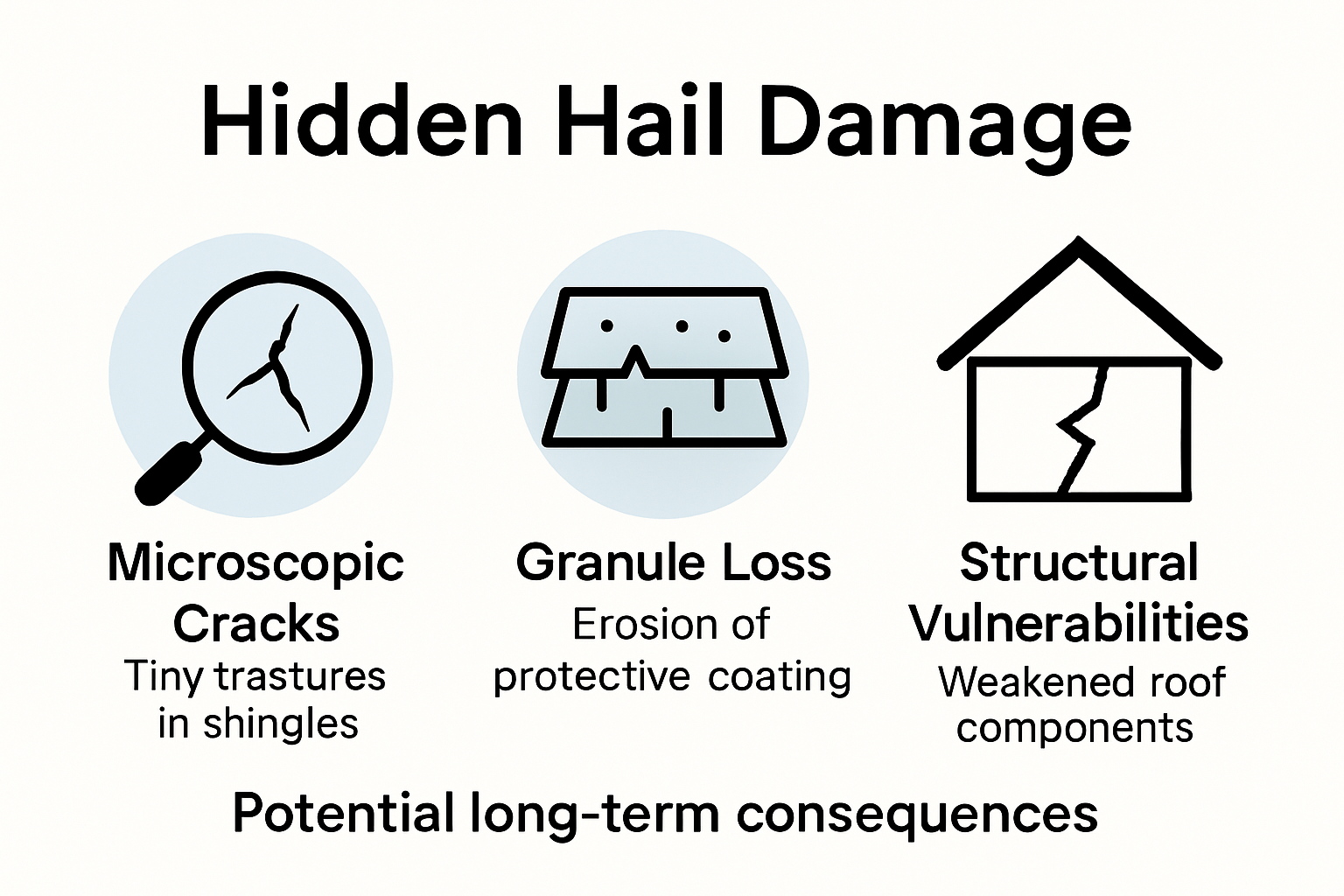 Hidden Hail Damage

Microscopic Cracks
Tiny trastures in shingles

Granule Loss
Erosion of protective coating

Structural Vulnerabilities
Weakened roof components

Potential long-term consequences