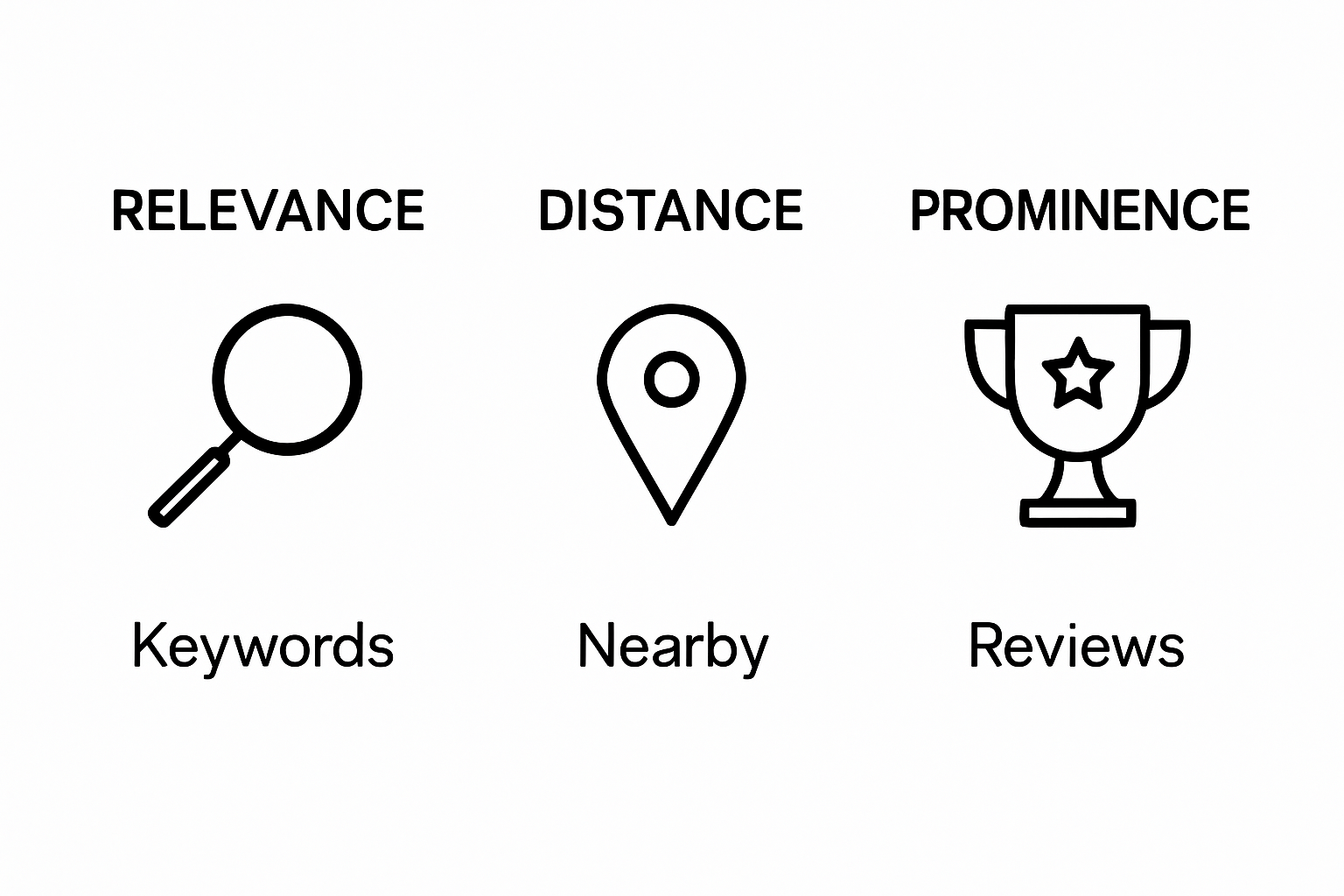 RELEVANCE

Keywords

DISTANCE

Nearby

PROMINENCE

Reviews