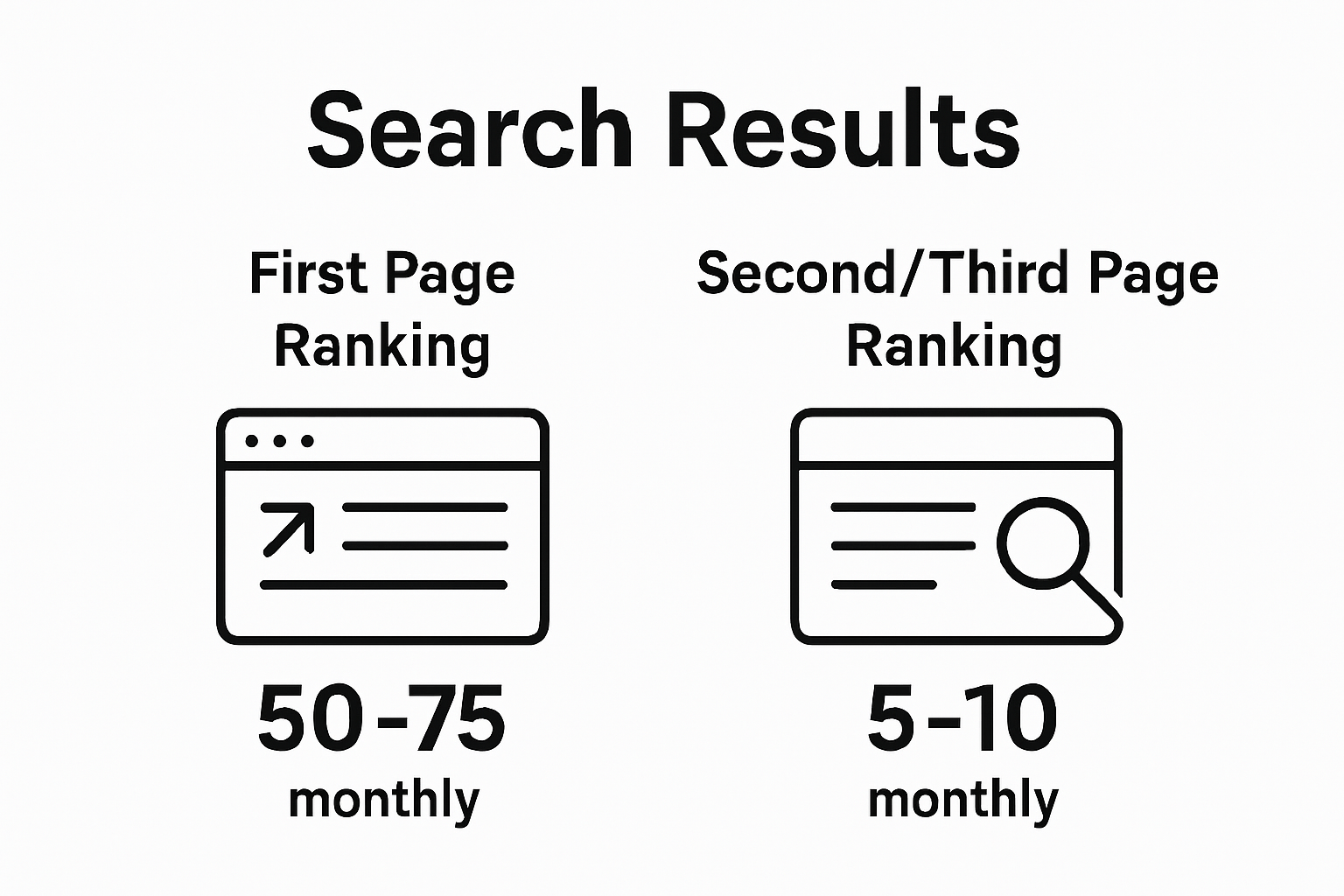 Search Results

First Page Ranking

50-75
monthly

Second/Third Page Ranking

5-10
monthly