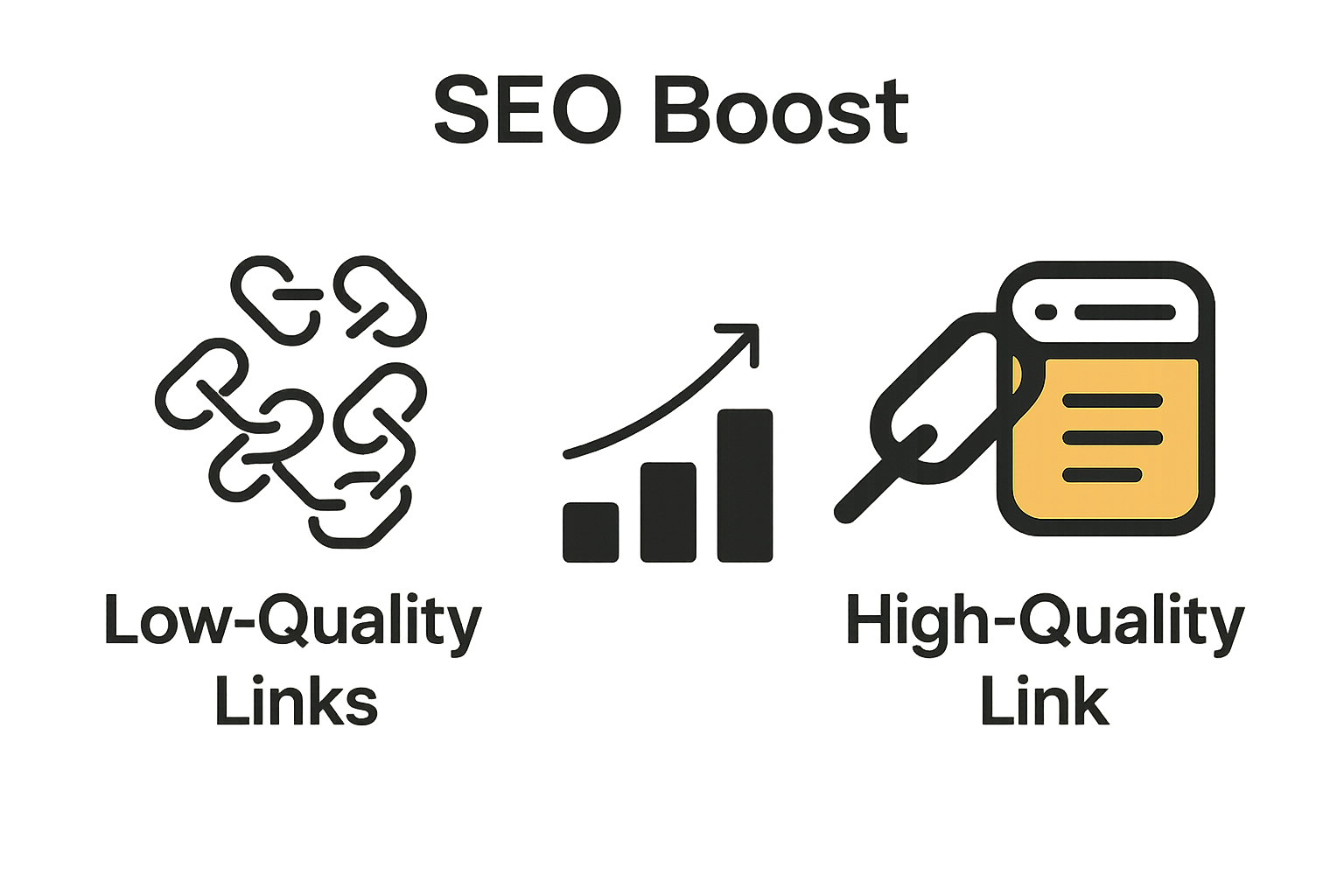 SEO Boost

Low-Quality Links

High-Quality Link