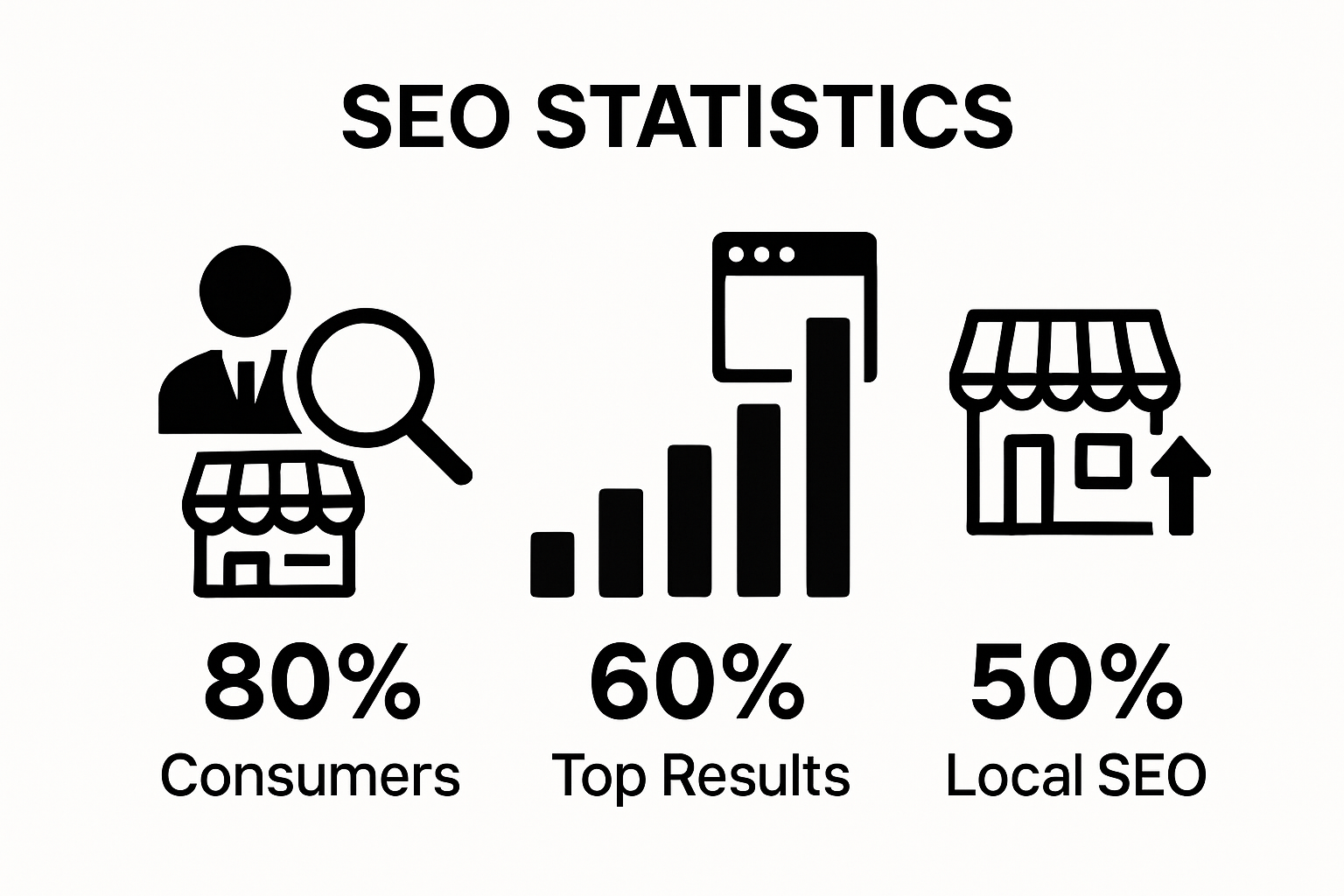 SEO STATISTICS

80%
Consumers

60%
Top Results

50%
Local SEO