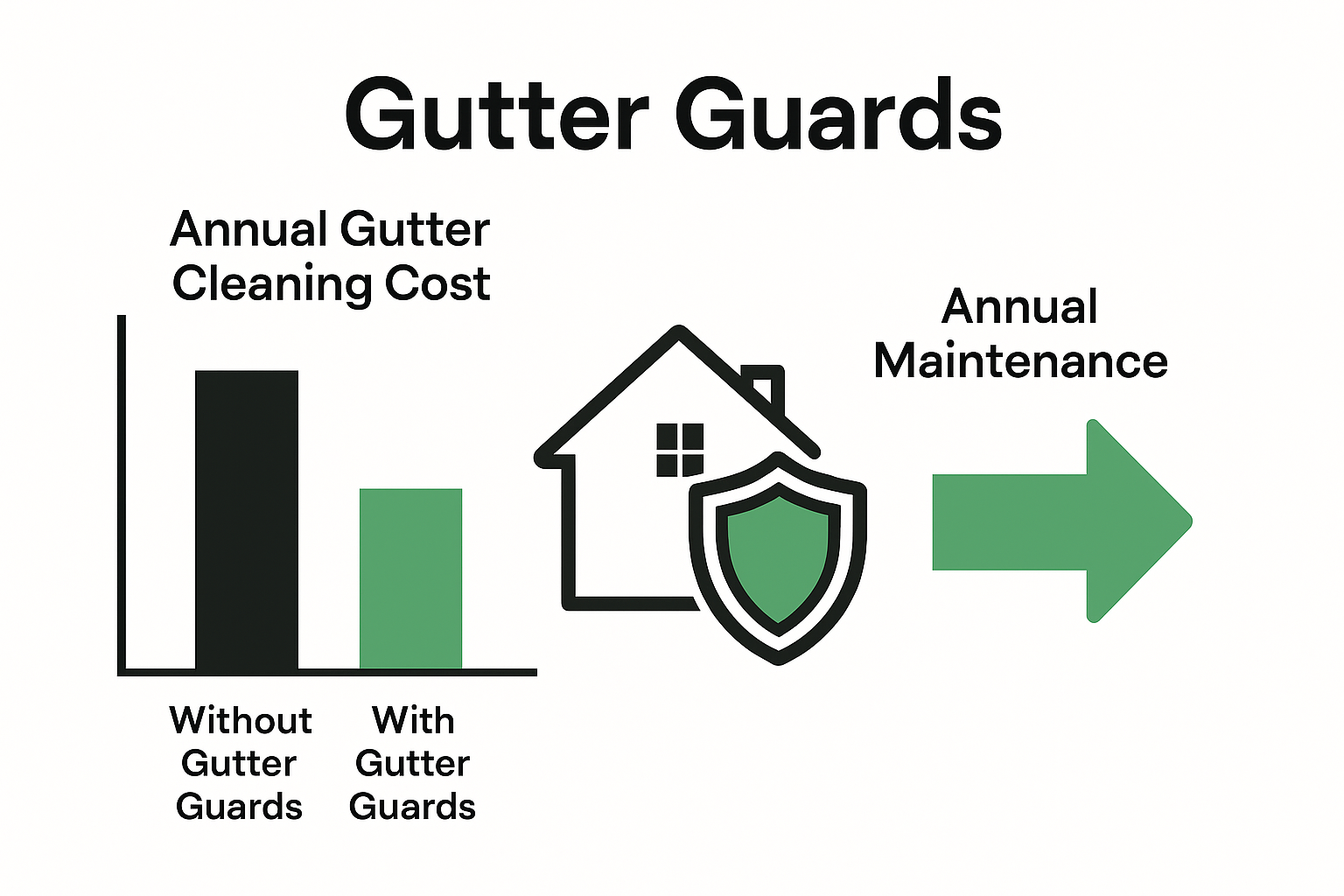 Gutter Guards

Annual Gutter Cleaning Cost

Without Gutter Guards

With Gutter Guards

Annual Maintenance