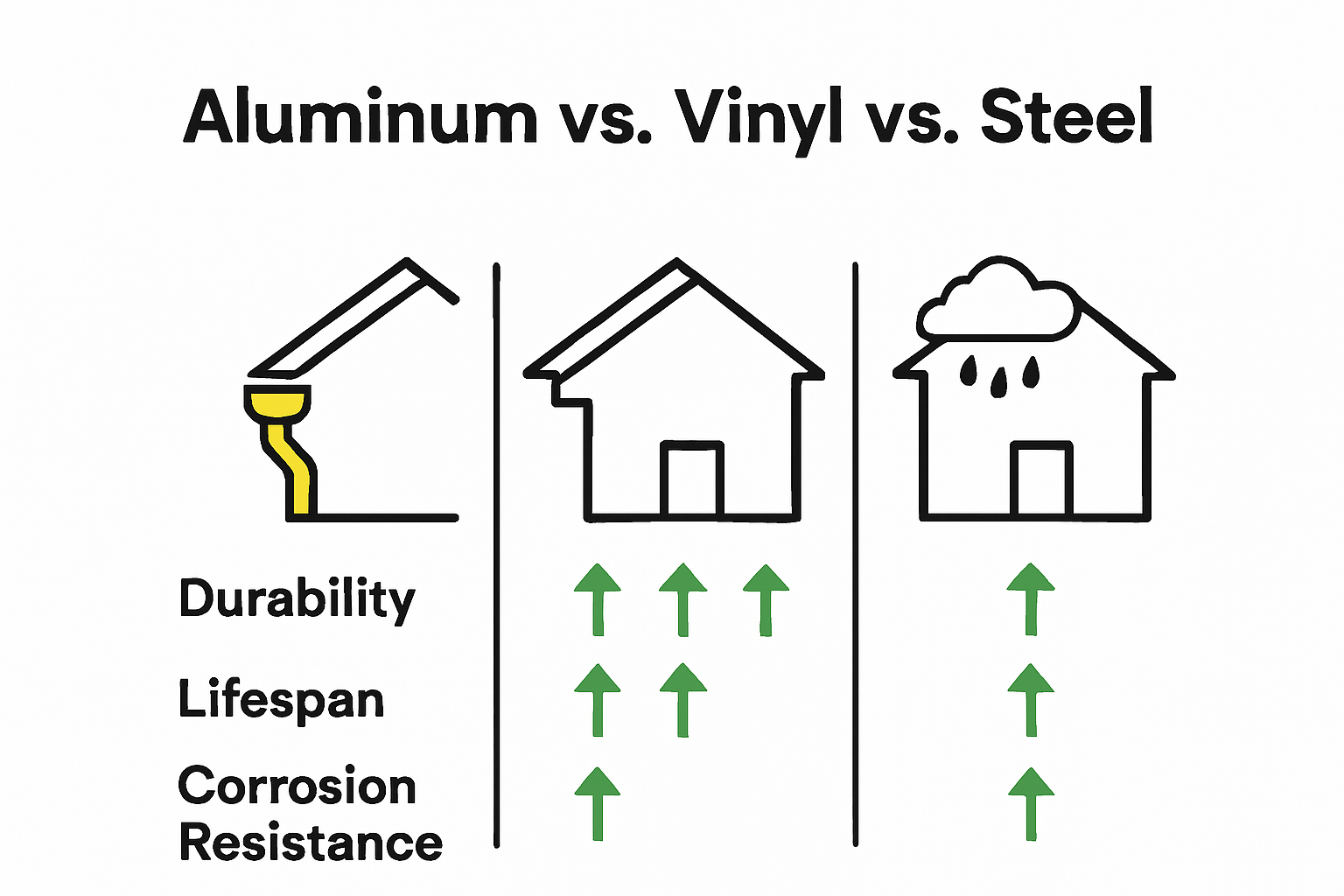 Aluminum vs. Vinyl vs. Steel

Durability

Lifespan

Corrosion Resistance